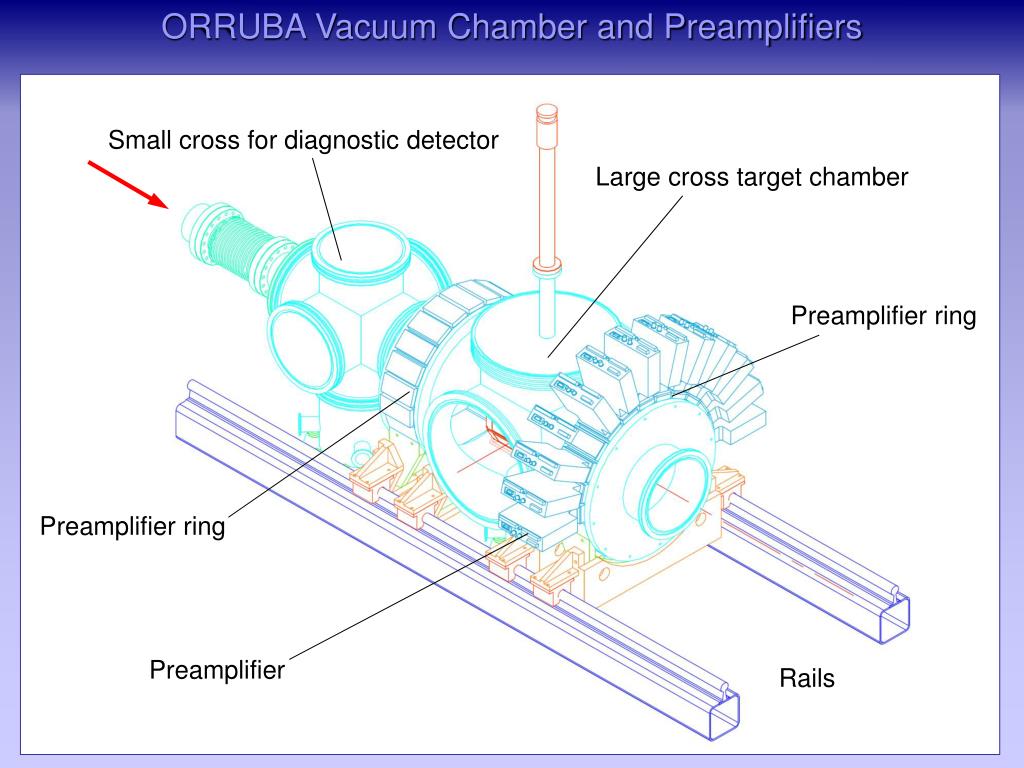 ORRUBA Vacuum Chamber and Preamplifiers

Small cross for diagnostic detector

Large cross target chamber

Preamplifier ring

Preamplifier ring

Preamplifier

Rails