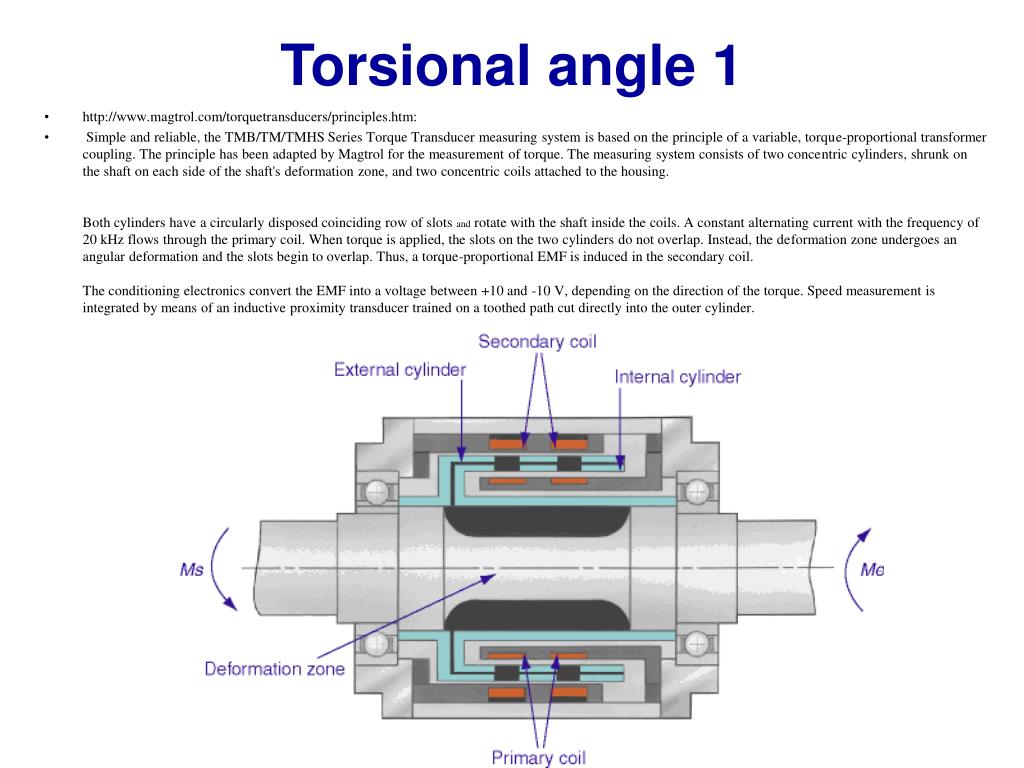 Torsional angle 1

• http://www.magtrol.com/torquetransducers/principles.htm:

• Simple and reliable, the TMB/TM/TMHS Series Torque Transducer measuring system is based on the principle of a variable, torque-proportional transformer coupling. The principle has been adapted by Magtrol for the measurement of torque. The measuring system consists of two concentric cylinders, shrunk on the shaft on each side of the shaft's deformation zone, and two concentric coils attached to the housing.

Both cylinders have a circularly disposed coinciding row of slots and rotate with the shaft inside the coils. A constant alternating current with the frequency of 20 kHz flows through the primary coil. When torque is applied, the slots on the two cylinders do not overlap. Instead, the deformation zone undergoes an angular deformation and the slots begin to overlap. Thus, a torque-proportional EMF is induced in the secondary coil.

The conditioning electronics convert the EMF into a voltage between +10 and -10 V, depending on the direction of the torque. Speed measurement is integrated by means of an inductive proximity transducer trained on a toothed path cut directly into the outer cylinder.

Secondary coil
External cylinder
Internal cylinder
Ms
Me
Deformation zone
Primary coil