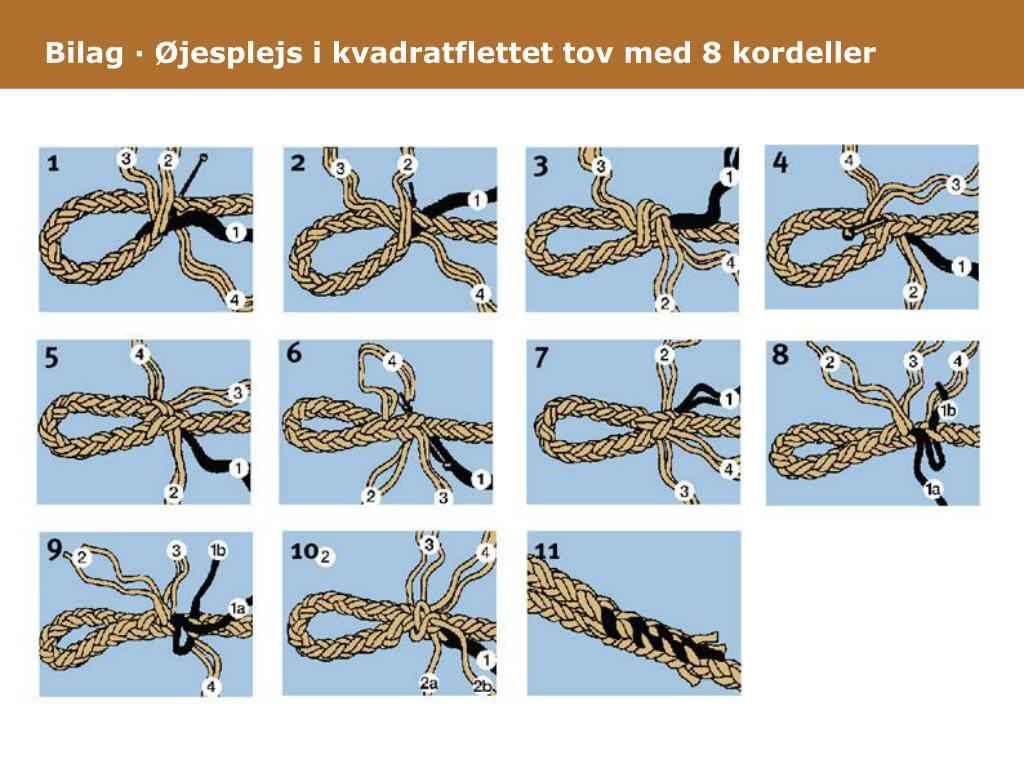 Bilag · Øjesplejs i kvadratflettet tov med 8 kordeller

1
3
2
1
4

2
3
2
1
4

3
3
1
4
2

4
4
3
1
2

5
4
3
1
2

6
4
2
3
1

7
2
1
4
3

8
2
3
4
1b
1a

9
2
3
1b
1a
4

10
2
3
4
1
2a
2b

11