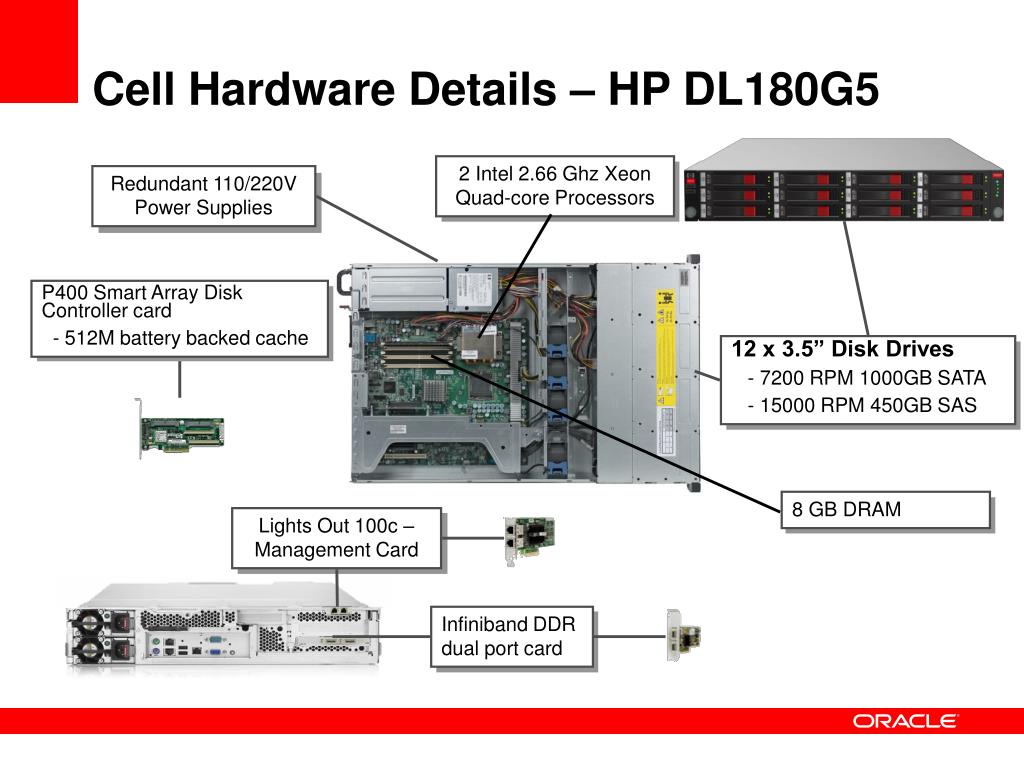 Cell Hardware Details – HP DL180G5

Redundant 110/220V Power Supplies

2 Intel 2.66 Ghz Xeon Quad-core Processors

P400 Smart Array Disk Controller card
- 512M battery backed cache

12 x 3.5” Disk Drives
- 7200 RPM 1000GB SATA
- 15000 RPM 450GB SAS

8 GB DRAM

Lights Out 100c – Management Card

Infiniband DDR dual port card

ORACLE