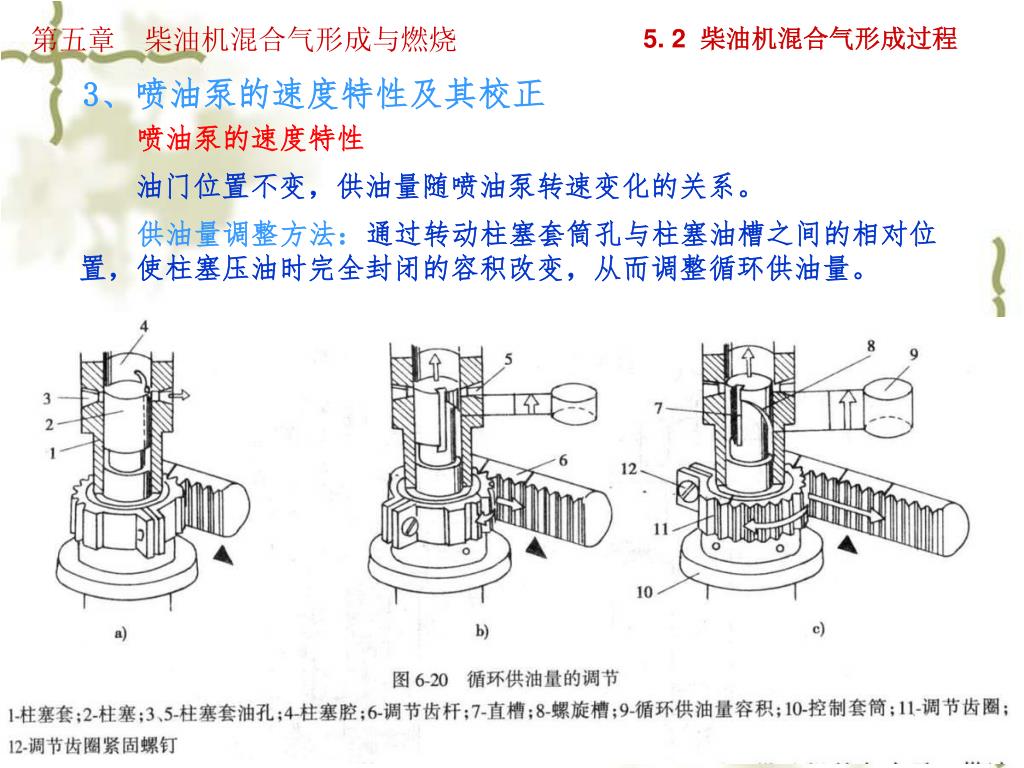 第五章　柴油机混合气形成与燃烧

5. 2 柴油机混合气形成过程

3、喷油泵的速度特性及其校正

喷油泵的速度特性

油门位置不变，供油量随喷油泵转速变化的关系。

供油量调整方法：通过转动柱塞套筒孔与柱塞油槽之间的相对位置，使柱塞压油时完全封闭的容积改变，从而调整循环供油量。

4
3
2
1
a)
5
6
b)
8
9
7
12
11
10
c)

图 6-20　循环供油量的调节

1-柱塞套；2-柱塞；3、5-柱塞套油孔；4-柱塞腔；6-调节齿杆；7-直槽；8-螺旋槽；9-循环供油量容积；10-控制套筒；11-调节齿圈；12-调节齿圈紧固螺钉