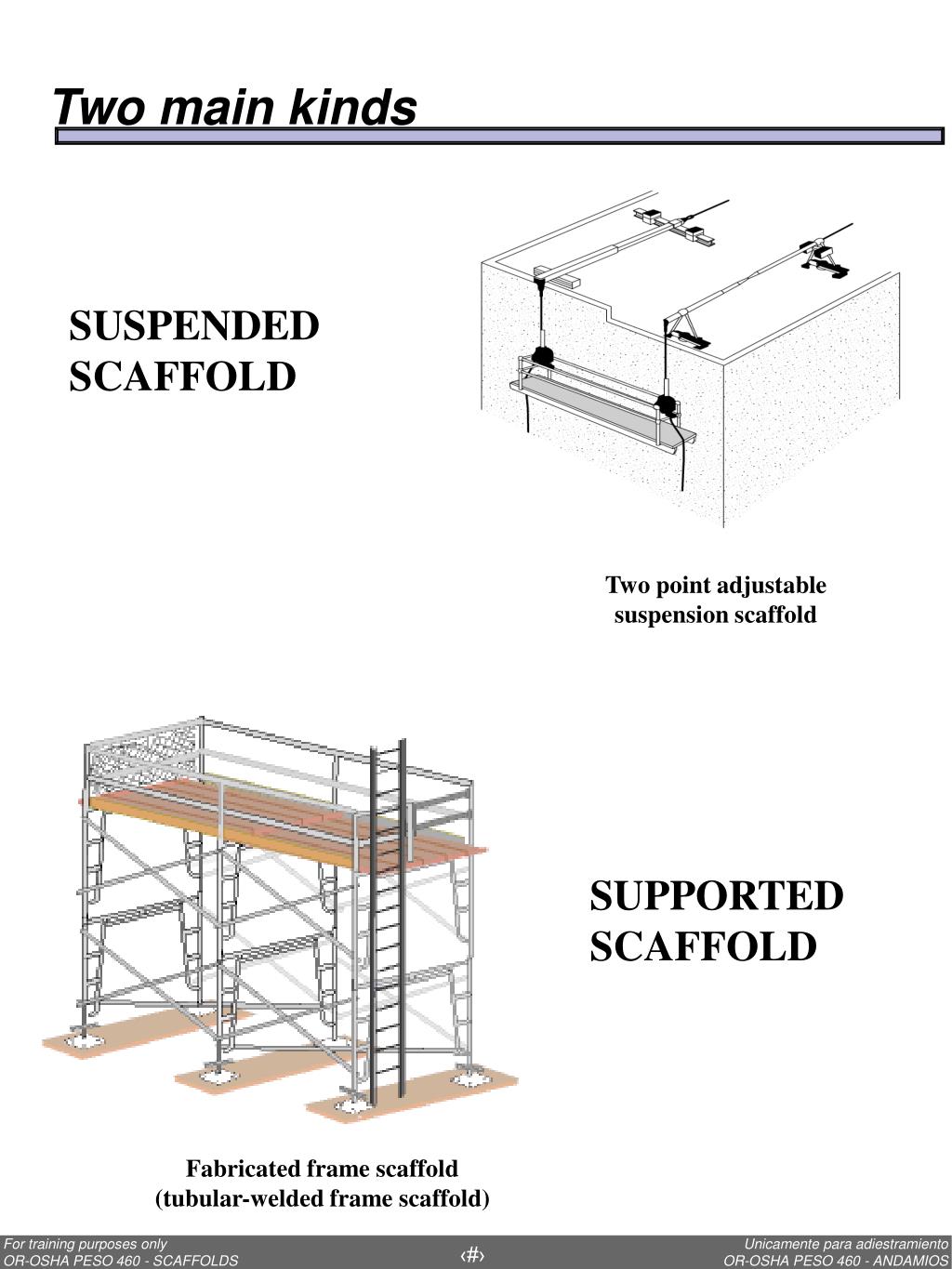 Two main kinds

SUSPENDED SCAFFOLD

Two point adjustable suspension scaffold

SUPPORTED SCAFFOLD

Fabricated frame scaffold (tubular-welded frame scaffold)

For training purposes only
OR-OSHA PESO 460 - SCAFFOLDS

‹#›

Unicamente para adiestramiento
OR-OSHA PESO 460 - ANDAMIOS