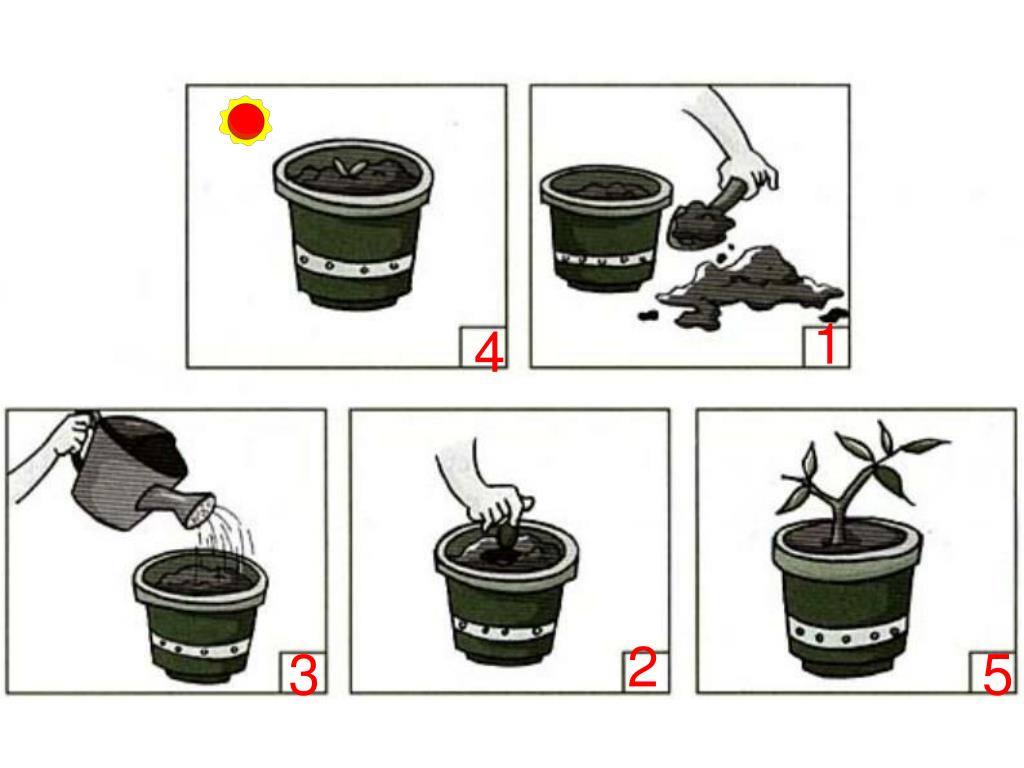 4

1

3

2

5