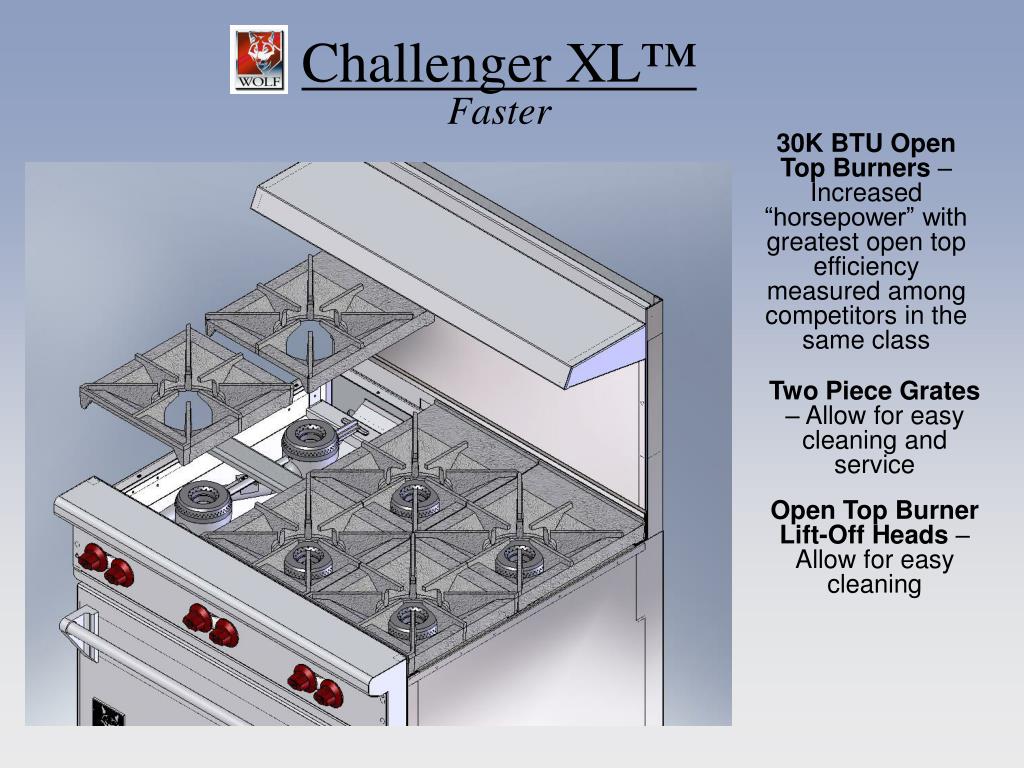 WOLF

Challenger XL™

Faster

30K BTU Open Top Burners – Increased “horsepower” with greatest open top efficiency measured among competitors in the same class

Two Piece Grates – Allow for easy cleaning and service

Open Top Burner Lift-Off Heads – Allow for easy cleaning