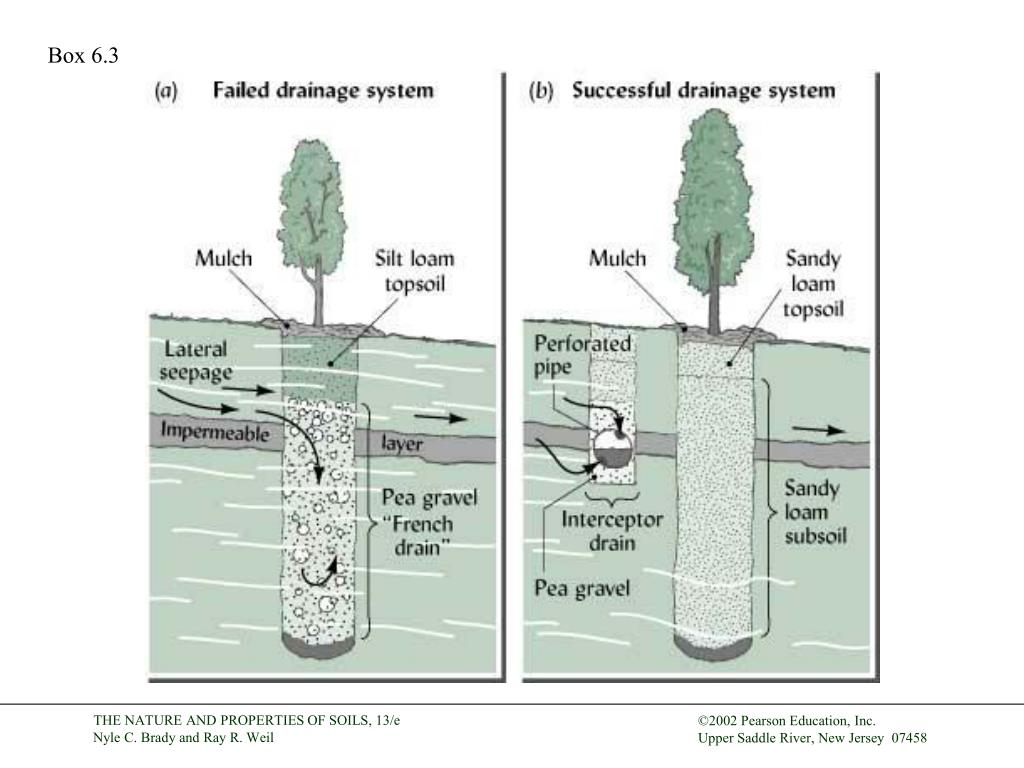 Box 6.3

(a) Failed drainage system

Mulch

Silt loam topsoil

Lateral seepage

Impermeable

layer

Pea gravel "French drain"

(b) Successful drainage system

Mulch

Sandy loam topsoil

Perforated pipe

Interceptor drain

Pea gravel

Sandy loam subsoil

THE NATURE AND PROPERTIES OF SOILS, 13/e
Nyle C. Brady and Ray R. Weil

©2002 Pearson Education, Inc.
Upper Saddle River, New Jersey 07458