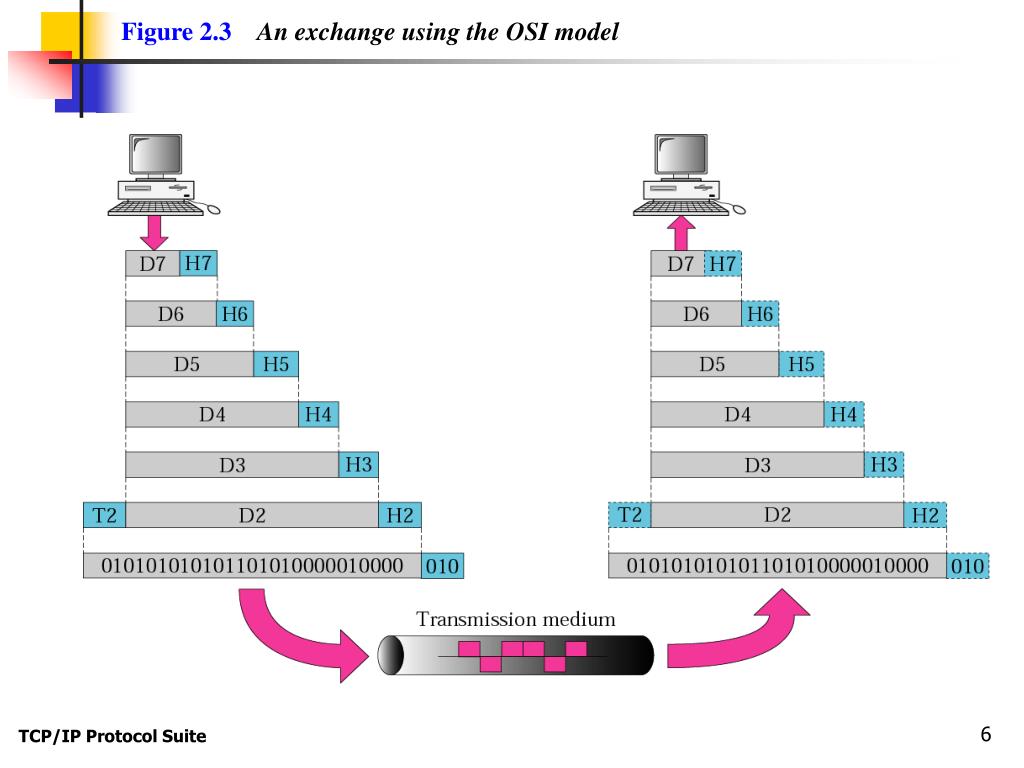 Figure 2.3 An exchange using the OSI model

D7 H7

D6 H6

D5 H5

D4 H4

D3 H3

T2 D2 H2

010101010101101010000010000 010

D7 H7

D6 H6

D5 H5

D4 H4

D3 H3

T2 D2 H2

010101010101101010000010000 010

Transmission medium

TCP/IP Protocol Suite

6