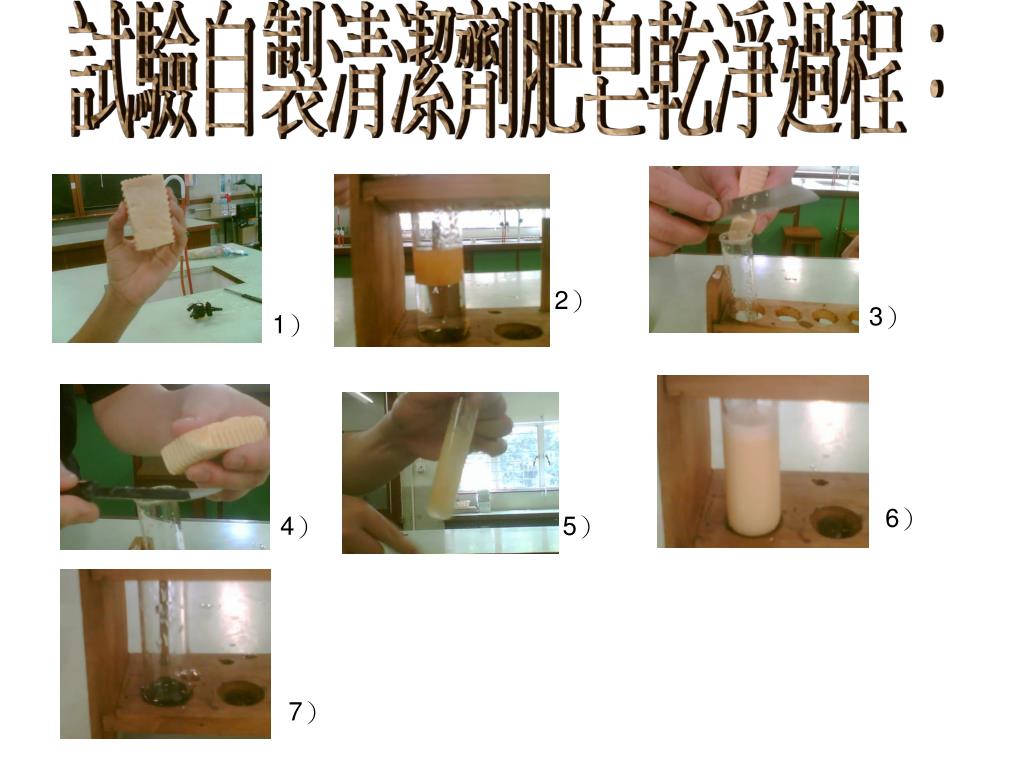 試驗自製清潔劑肥皂乾淨過程：

1）

2）

3）

4）

5）

6）

7）