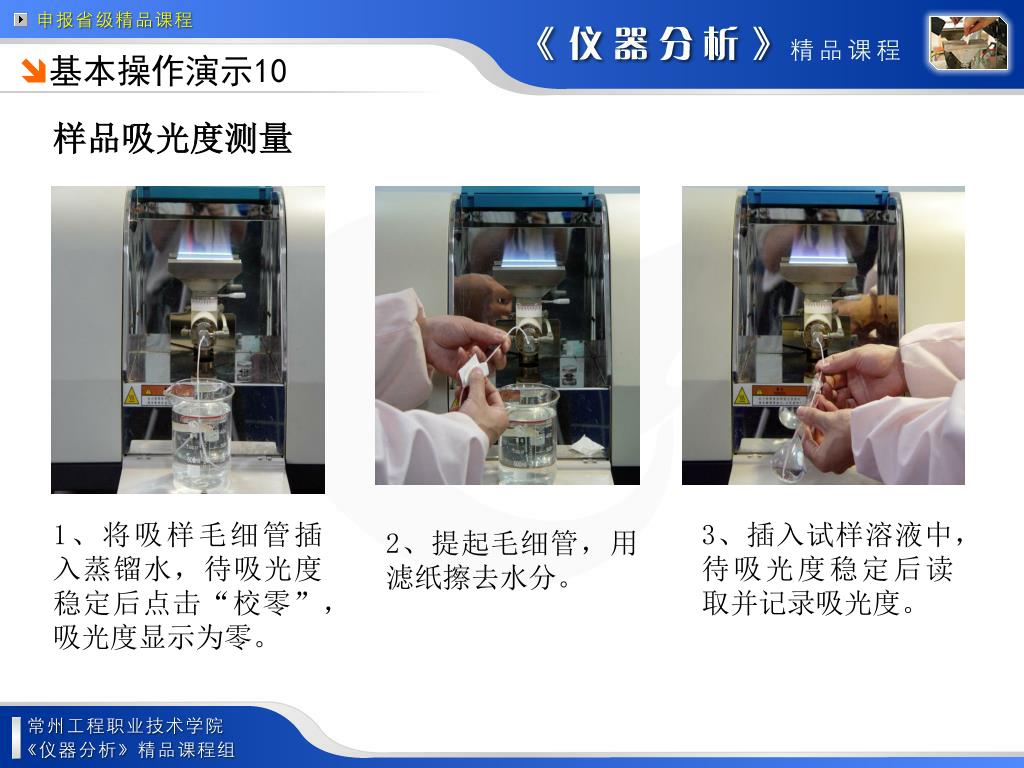 申报省级精品课程

《仪器分析》精品课程

基本操作演示10

样品吸光度测量

1、将吸样毛细管插入蒸馏水，待吸光度稳定后点击“校零”，吸光度显示为零。

2、提起毛细管，用滤纸擦去水分。

3、插入试样溶液中，待吸光度稳定后读取并记录吸光度。

常州工程职业技术学院
《仪器分析》精品课程组