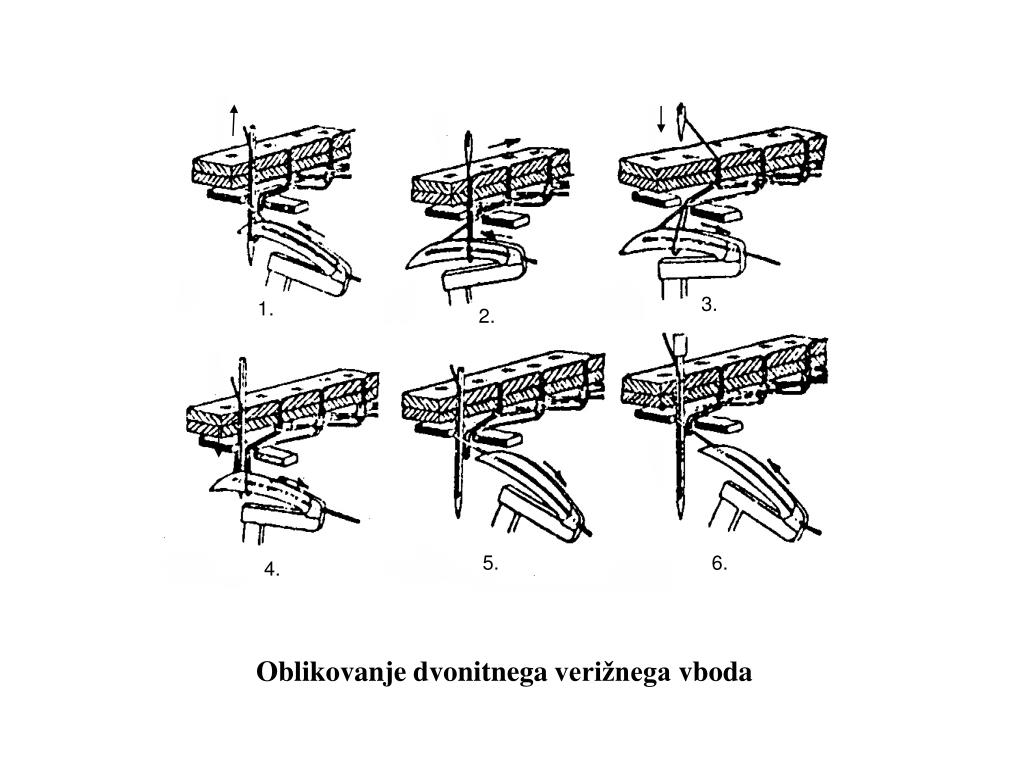 1.

2.

3.

4.

5.

6.

Oblikovanje dvonitnega verižnega vboda