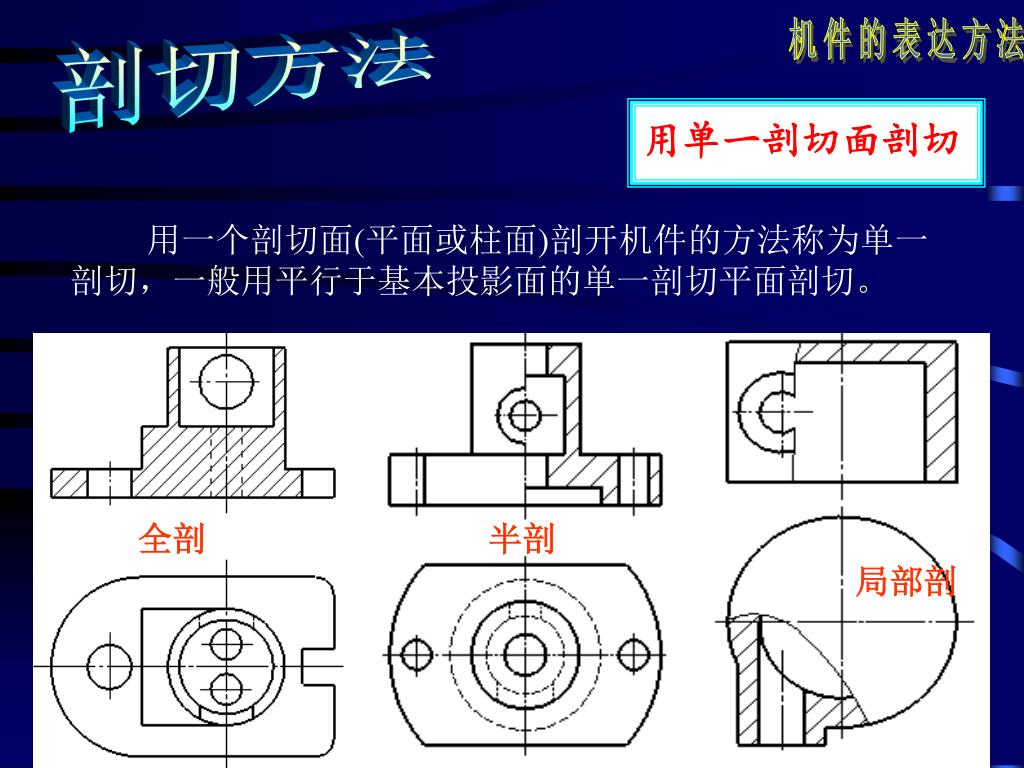 剖切方法

机件的表达方法

用单一剖切面剖切

用一个剖切面(平面或柱面)剖开机件的方法称为单一剖切，一般用平行于基本投影面的单一剖切平面剖切。

全剖

半剖

局部剖