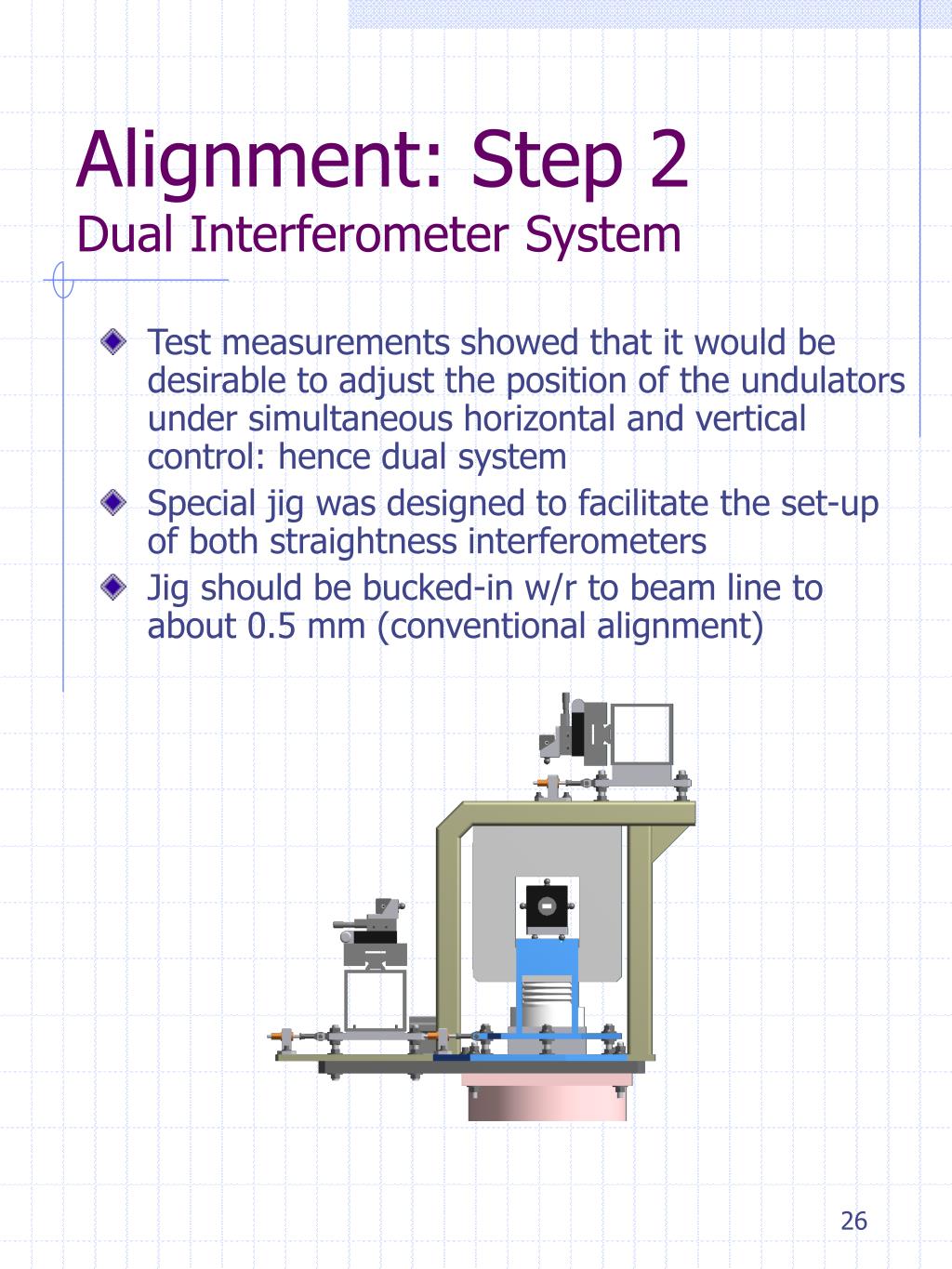 Alignment: Step 2
Dual Interferometer System

Test measurements showed that it would be desirable to adjust the position of the undulators under simultaneous horizontal and vertical control: hence dual system

Special jig was designed to facilitate the set-up of both straightness interferometers

Jig should be bucked-in w/r to beam line to about 0.5 mm (conventional alignment)

26