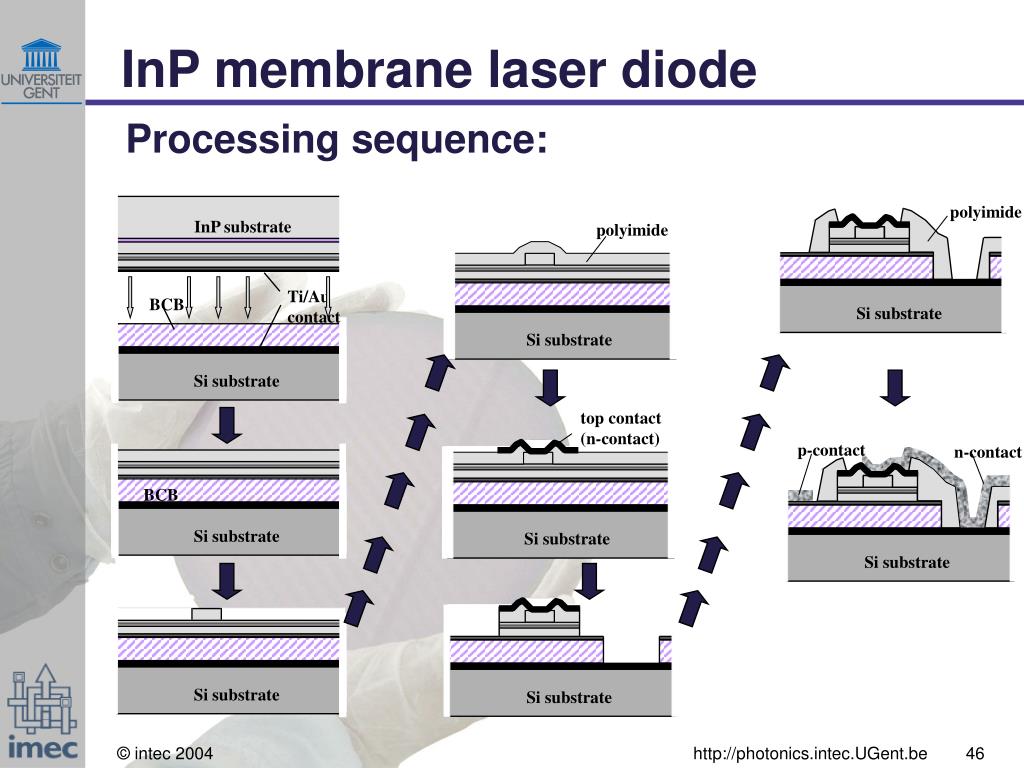 UNIVERSITEIT GENT

InP membrane laser diode

Processing sequence:

InP substrate

BCB

Ti/Au contact

Si substrate

BCB

Si substrate

Si substrate

polyimide

Si substrate

top contact (n-contact)

Si substrate

Si substrate

polyimide

Si substrate

p-contact

n-contact

Si substrate

imec

© intec 2004

http://photonics.intec.UGent.be

46