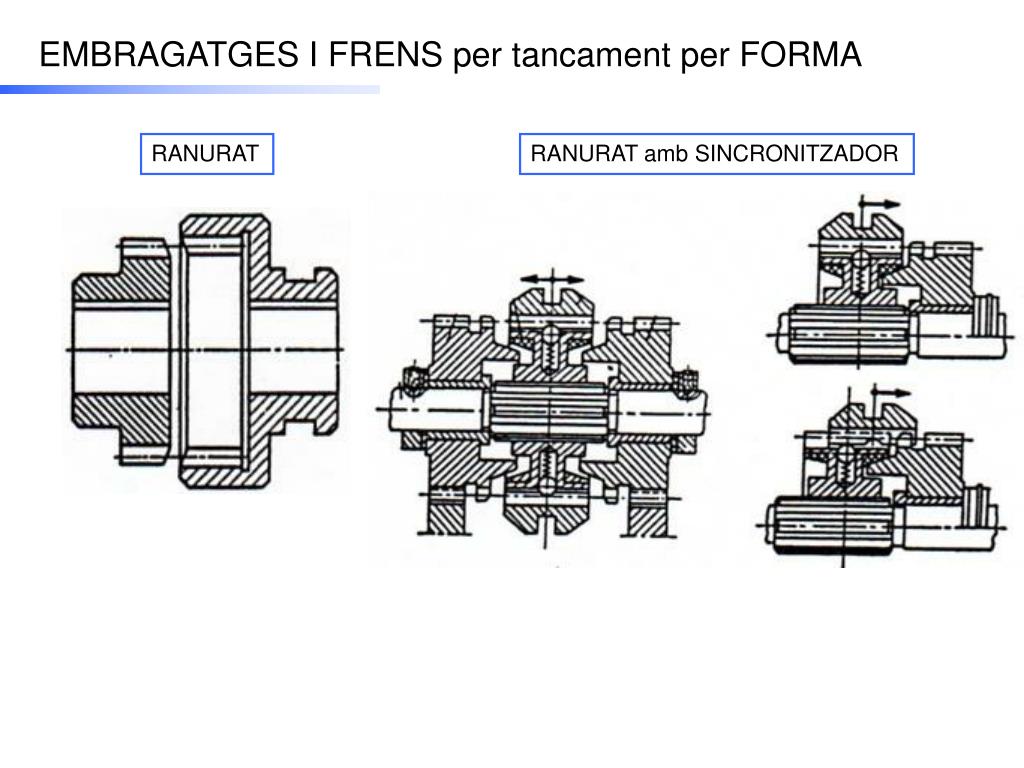 EMBRAGATGES I FRENS per tancament per FORMA

RANURAT

RANURAT amb SINCRONITZADOR