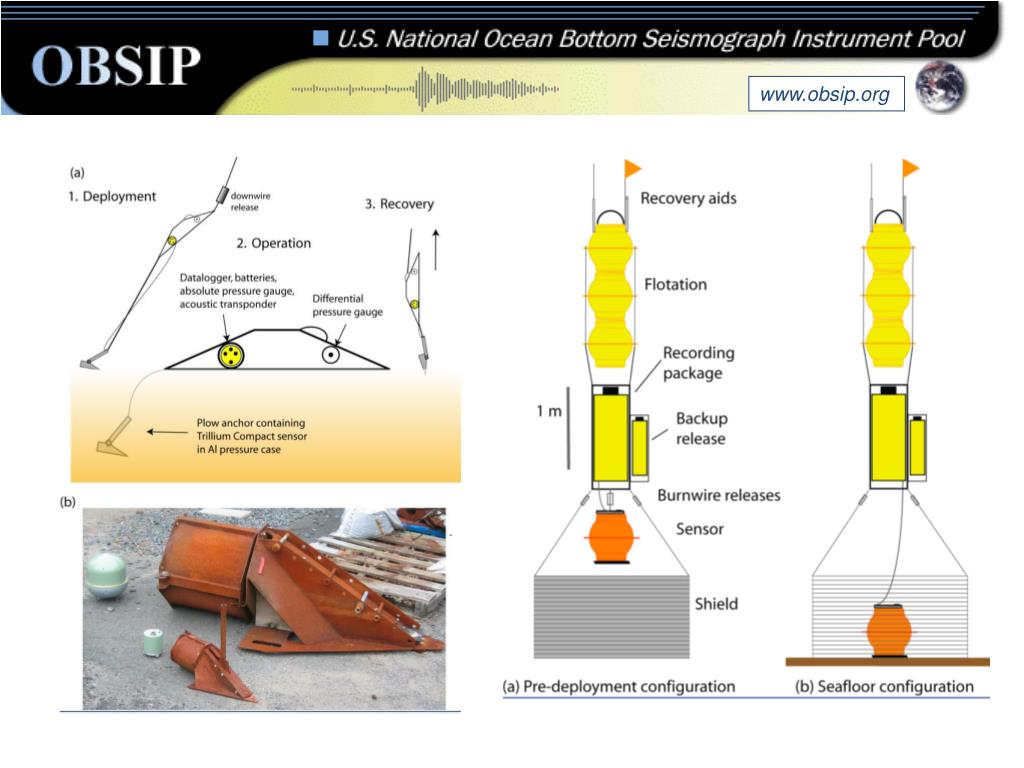 OBSIP

U.S. National Ocean Bottom Seismograph Instrument Pool

www.obsip.org

(a)

1. Deployment

downwire release

2. Operation

3. Recovery

Datalogger, batteries, absolute pressure gauge, acoustic transponder

Differential pressure gauge

Plow anchor containing Trillium Compact sensor in Al pressure case

(b)

Recovery aids

Flotation

Recording package

1 m

Backup release

Burnwire releases

Sensor

Shield

(a) Pre-deployment configuration

(b) Seafloor configuration