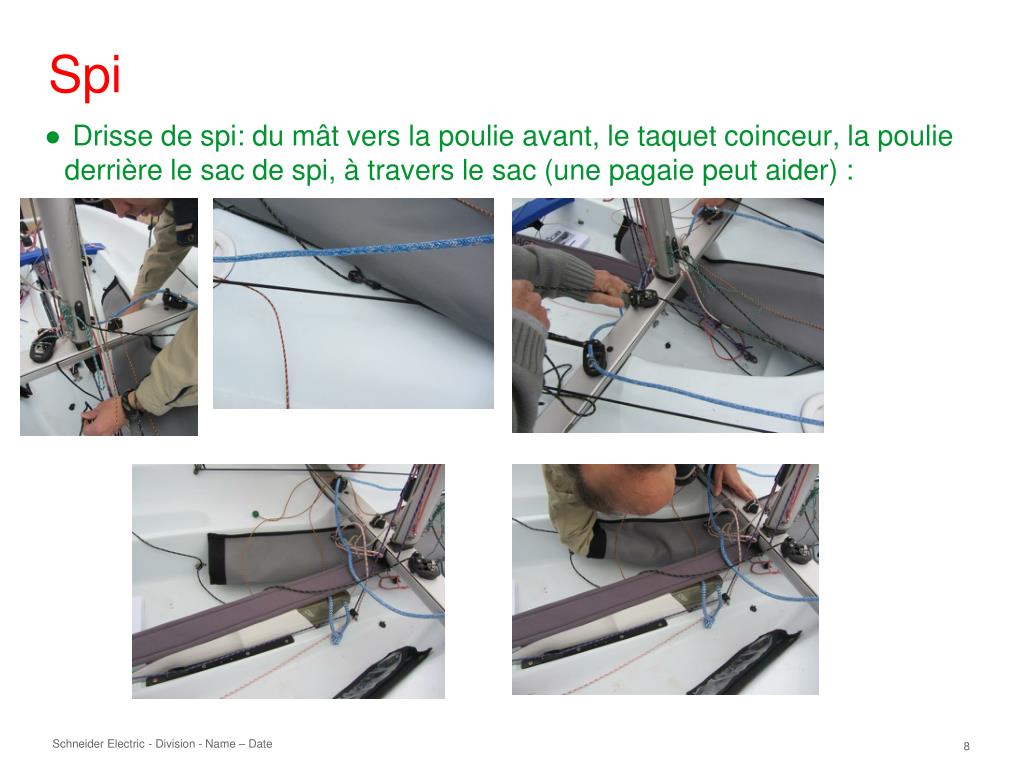 Spi

● Drisse de spi: du mât vers la poulie avant, le taquet coinceur, la poulie derrière le sac de spi, à travers le sac (une pagaie peut aider) :

Schneider Electric - Division - Name – Date

8