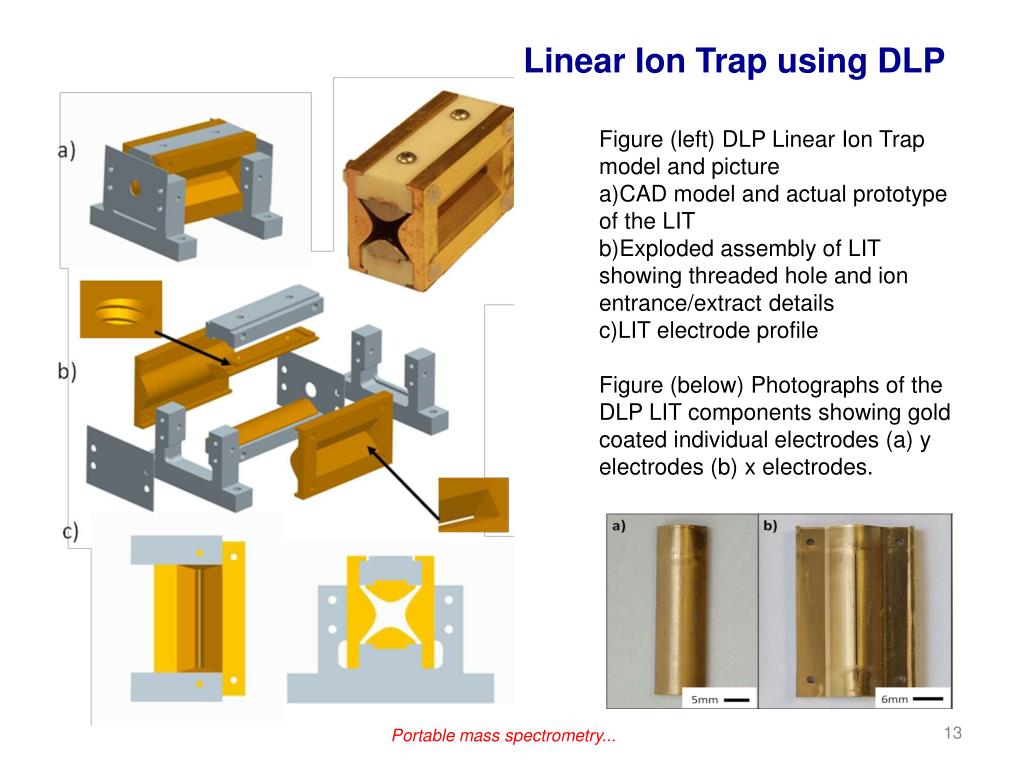 Linear Ion Trap using DLP

a)

b)

c)

Figure (left) DLP Linear Ion Trap model and picture
a)CAD model and actual prototype of the LIT
b)Exploded assembly of LIT showing threaded hole and ion entrance/extract details
c)LIT electrode profile

Figure (below) Photographs of the DLP LIT components showing gold coated individual electrodes (a) y electrodes (b) x electrodes.

a)

5mm

b)

6mm

Portable mass spectrometry...

13