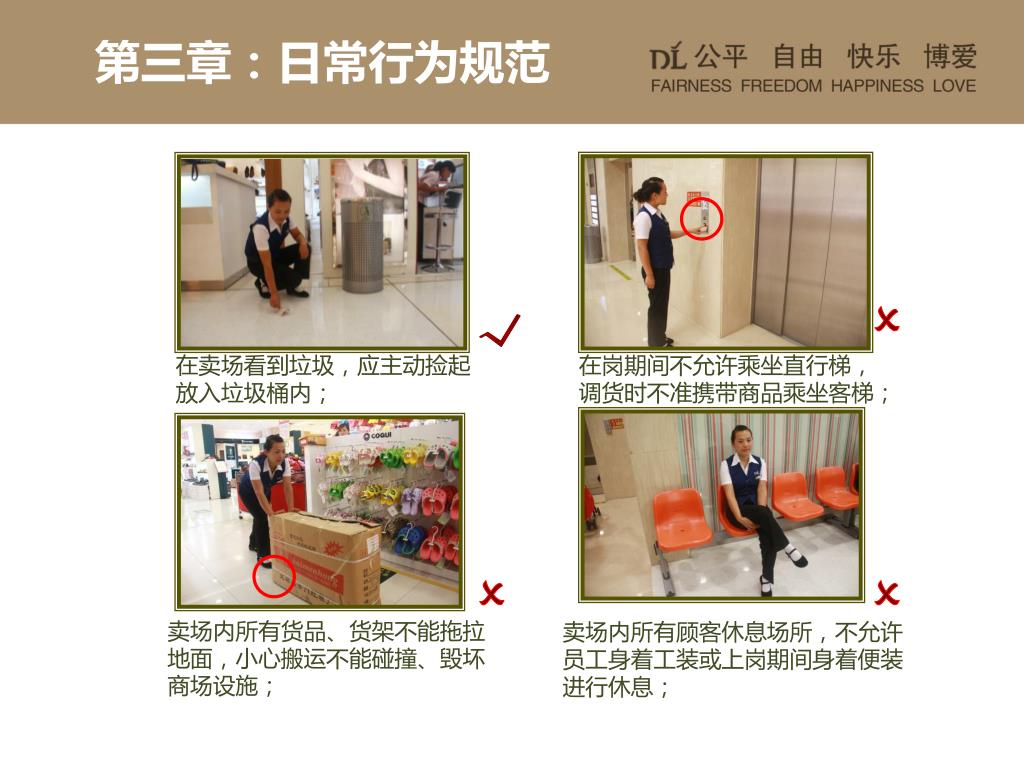 第三章：日常行为规范

DL 公平 自由 快乐 博爱
FAIRNESS FREEDOM HAPPINESS LOVE

在卖场看到垃圾，应主动捡起放入垃圾桶内；

在岗期间不允许乘坐直行梯，调货时不准携带商品乘坐客梯；

COGUI

卖场内所有货品、货架不能拖拉地面，小心搬运不能碰撞、毁坏商场设施；

卖场内所有顾客休息场所，不允许员工身着工装或上岗期间身着便装进行休息；