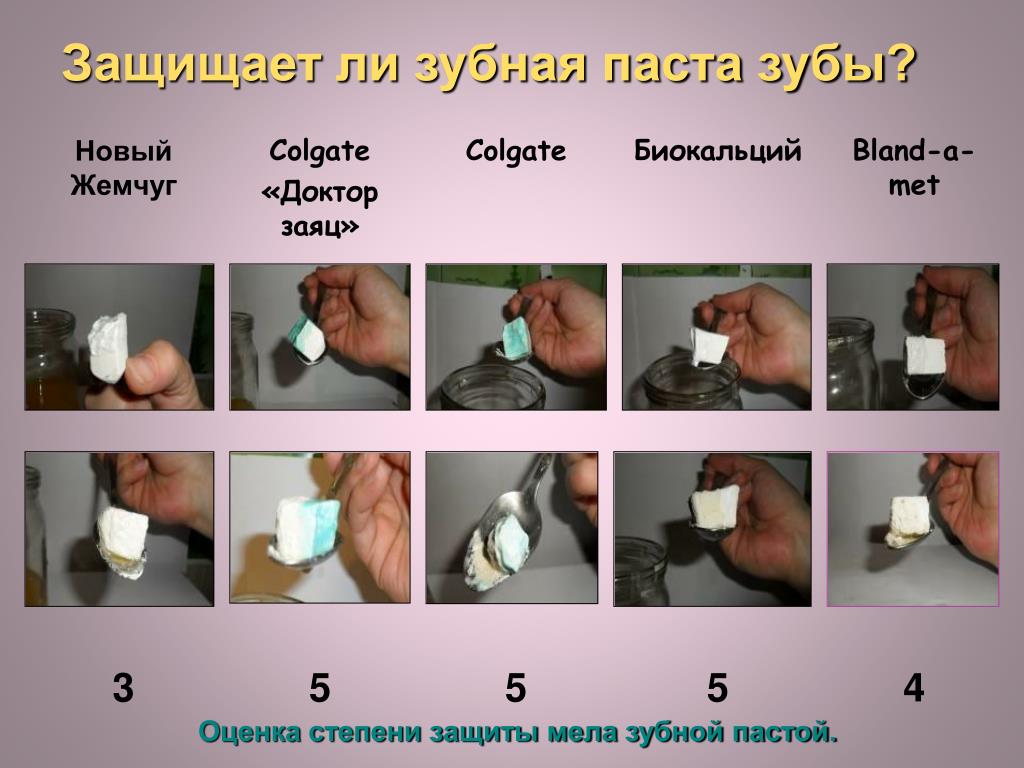 Защищает ли зубная паста зубы?

Новый Жемчуг

Colgate «Доктор заяц»

Colgate

Биокальций

Bland-a-met

3

5

5

5

4

Оценка степени защиты мела зубной пастой.