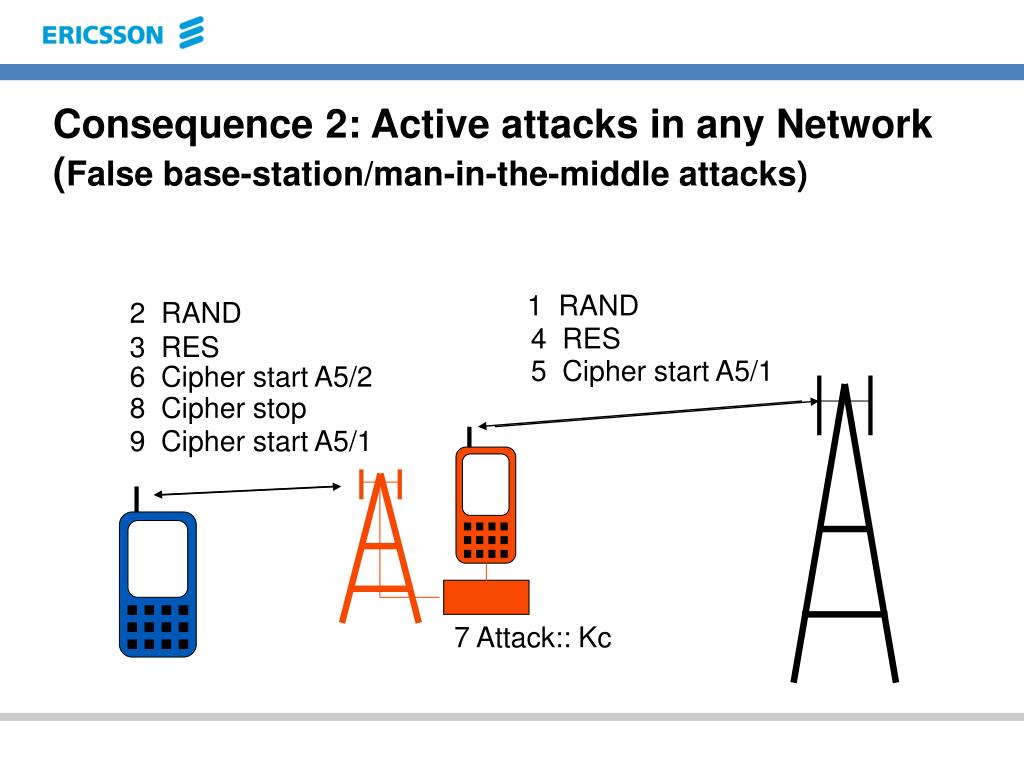 ERICSSON

Consequence 2: Active attacks in any Network
(False base-station/man-in-the-middle attacks)

2 RAND
3 RES
6 Cipher start A5/2
8 Cipher stop
9 Cipher start A5/1

1 RAND
4 RES
5 Cipher start A5/1

7 Attack:: Kc