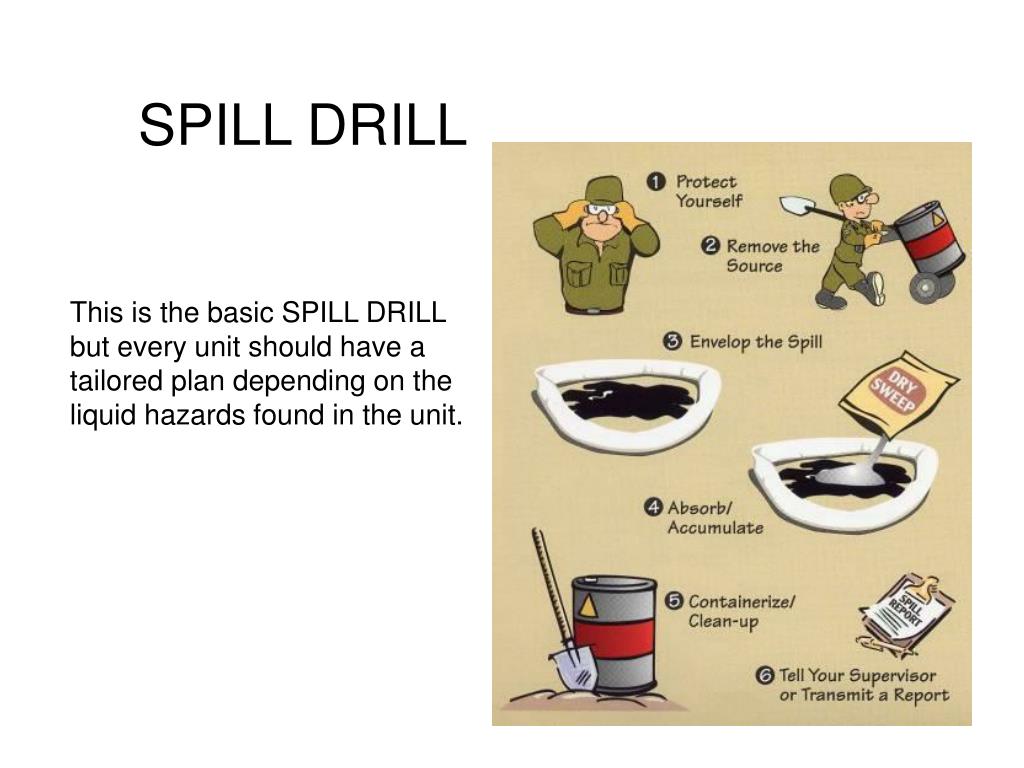 SPILL DRILL

This is the basic SPILL DRILL but every unit should have a tailored plan depending on the liquid hazards found in the unit.

1 Protect Yourself

2 Remove the Source

3 Envelop the Spill

DRY SWEEP

4 Absorb/ Accumulate

5 Containerize/ Clean-up

SPILL REPORT

6 Tell Your Supervisor or Transmit a Report