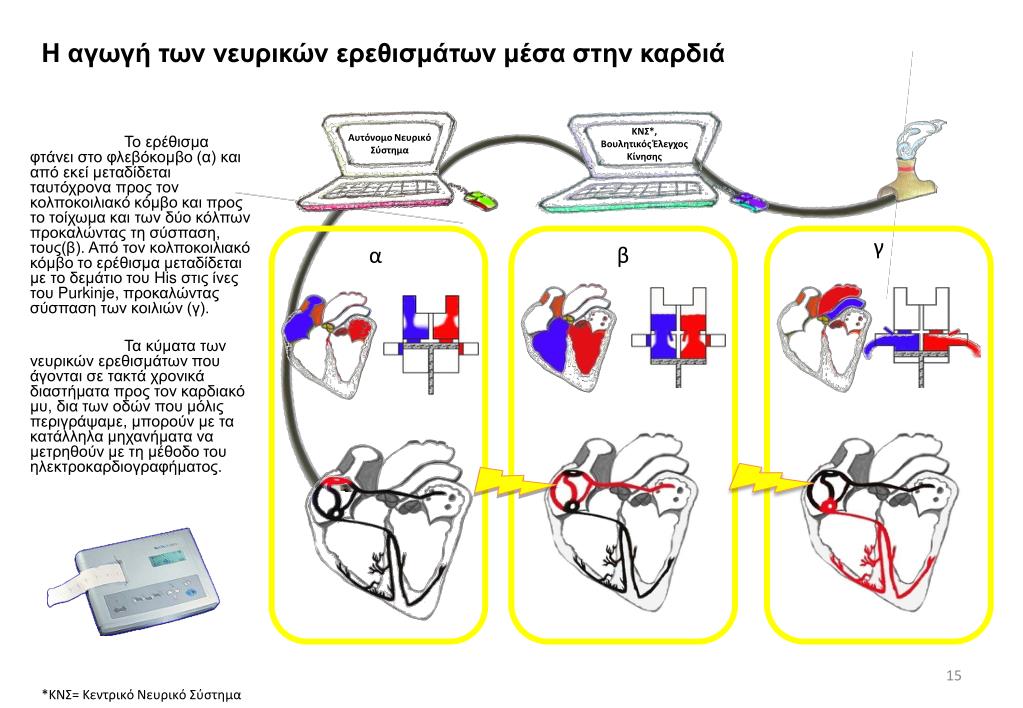 Η αγωγή των νευρικών ερεθισμάτων μέσα στην καρδιά

Το ερέθισμα φτάνει στο φλεβόκομβο (α) και από εκεί μεταδίδεται ταυτόχρονα προς τον κολποκοιλιακό κόμβο και προς το τοίχωμα και των δύο κόλπων προκαλώντας τη σύσπαση, τους(β). Από τον κολποκοιλιακό κόμβο το ερέθισμα μεταδίδεται με το δεμάτιο του His στις ίνες του Purkinje, προκαλώντας σύσπαση των κοιλιών (γ).

Τα κύματα των νευρικών ερεθισμάτων που άγονται σε τακτά χρονικά διαστήματα προς τον καρδιακό μυ, δια των οδών που μόλις περιγράψαμε, μπορούν με τα κατάλληλα μηχανήματα να μετρηθούν με τη μέθοδο του ηλεκτροκαρδιογραφήματος.

Αυτόνομο Νευρικό Σύστημα

ΚΝΣ*, Βουλητικός Έλεγχος Κίνησης

α

β

γ

15

*ΚΝΣ= Κεντρικό Νευρικό Σύστημα