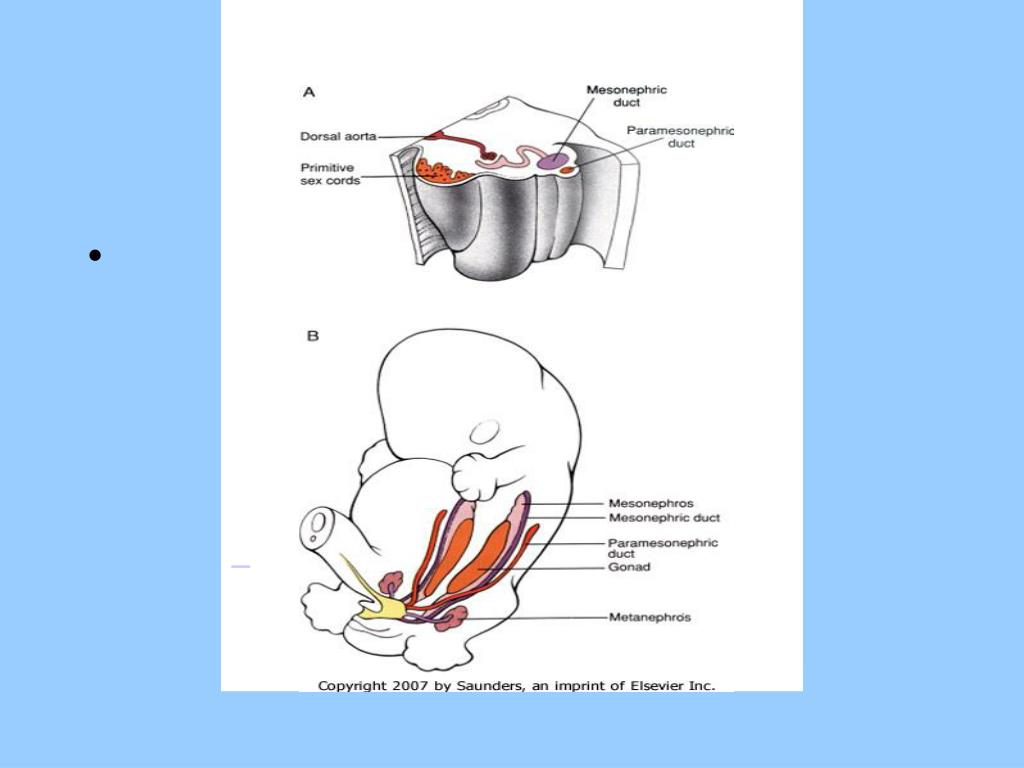 A

Dorsal aorta

Primitive sex cords

Mesonephric duct

Paramesonephric duct

B

Mesonephros

Mesonephric duct

Paramesonephric duct

Gonad

Metanephros

Copyright 2007 by Saunders, an imprint of Elsevier Inc.