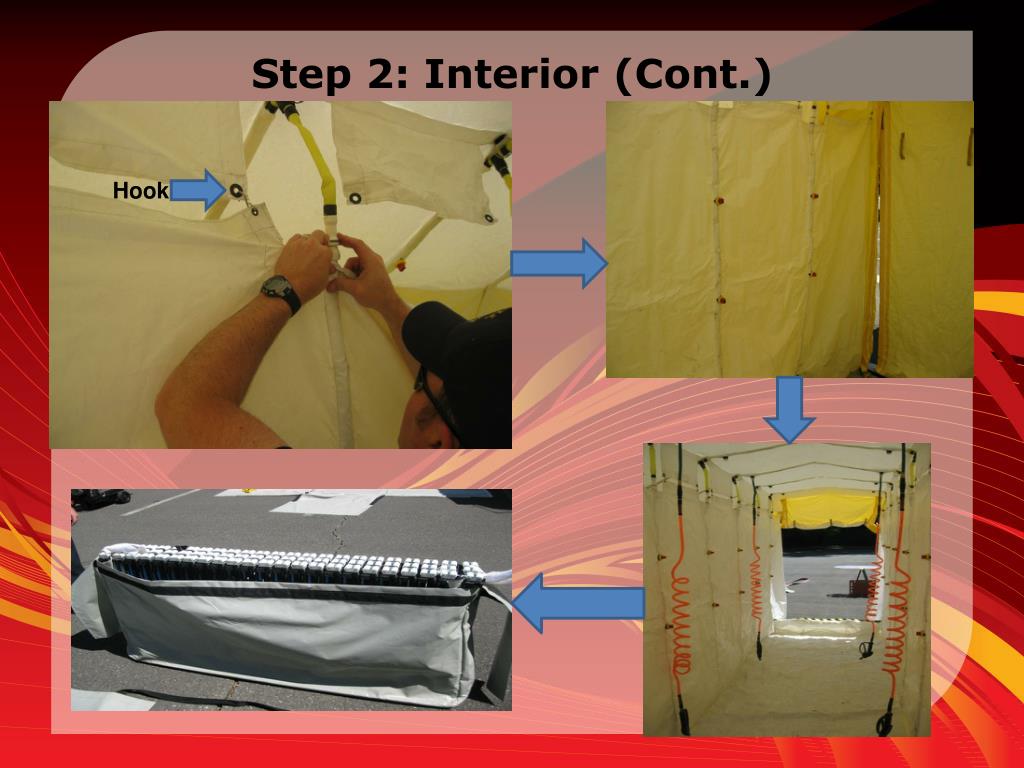 Step 2: Interior (Cont.)

Hook