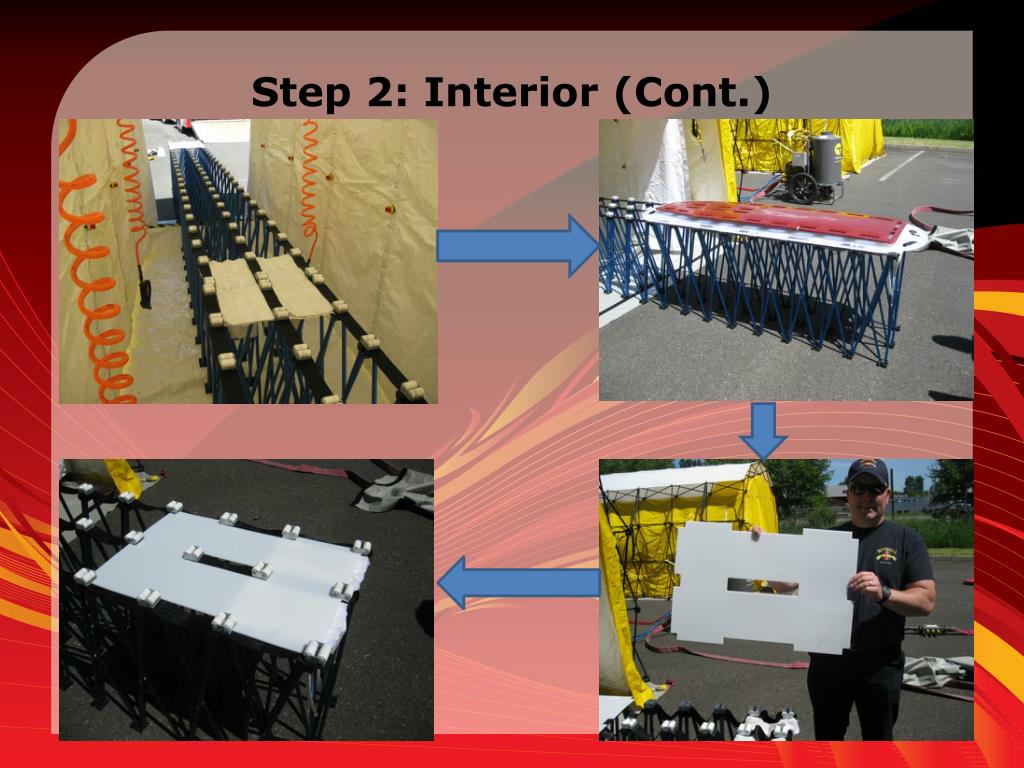 Step 2: Interior (Cont.)