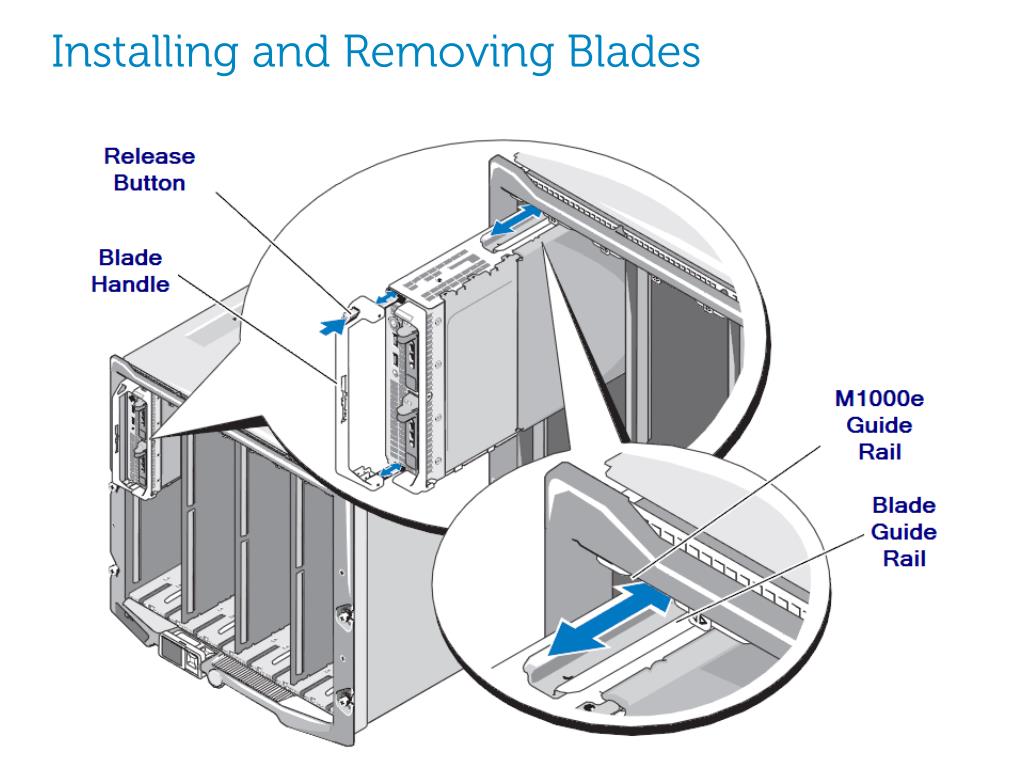 Installing and Removing Blades

Release Button

Blade Handle

M1000e Guide Rail

Blade Guide Rail