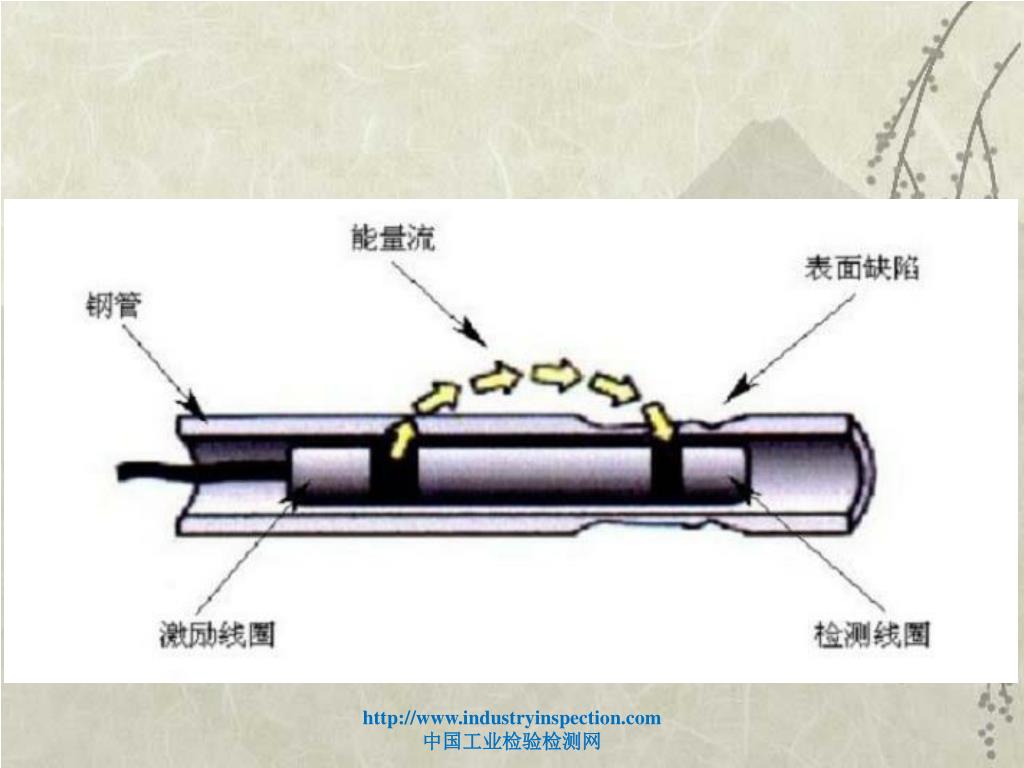 能量流

表面缺陷

钢管

激励线圈

检测线圈

http://www.industryinspection.com
中国工业检验检测网