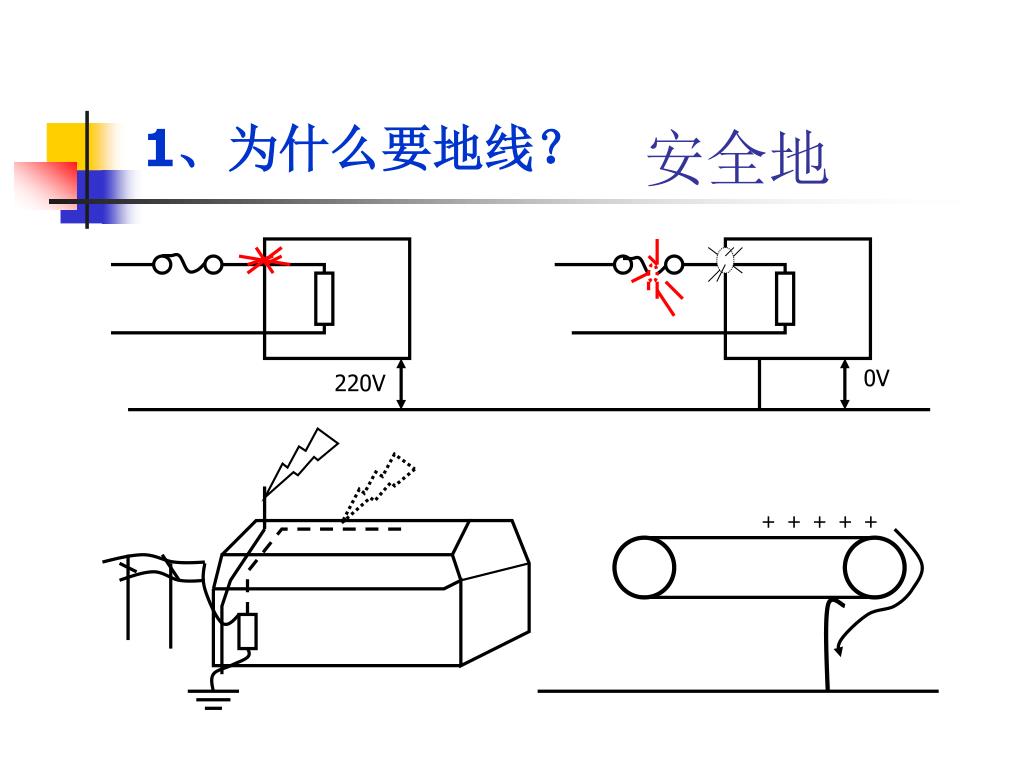 1、为什么要地线？ 安全地

220V

0V

+ + + + +