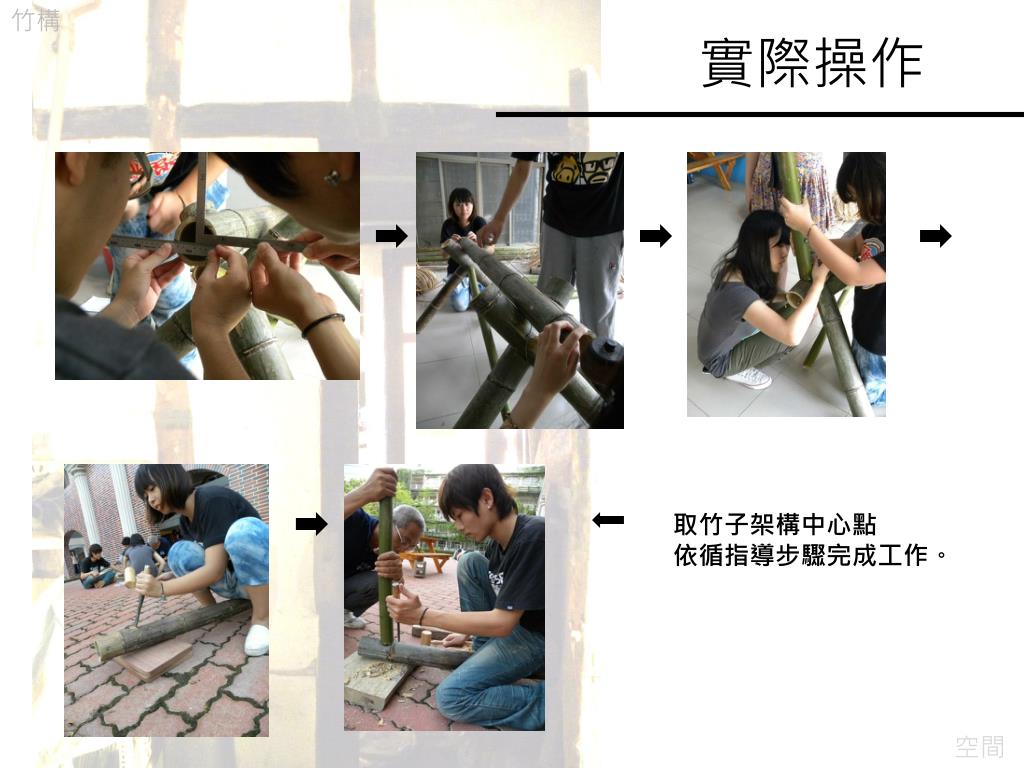 竹構

實際操作

取竹子架構中心點
依循指導步驟完成工作。

空間