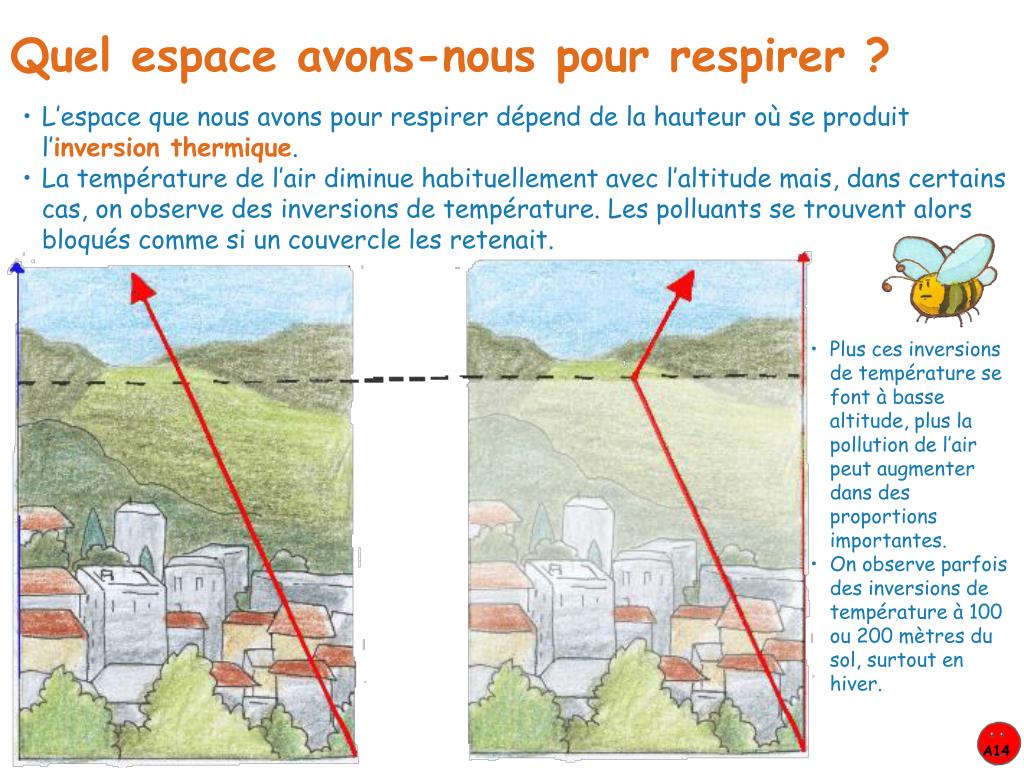 Quel espace avons-nous pour respirer ?

• L'espace que nous avons pour respirer dépend de la hauteur où se produit l'inversion thermique.
• La température de l'air diminue habituellement avec l'altitude mais, dans certains cas, on observe des inversions de température. Les polluants se trouvent alors bloqués comme si un couvercle les retenait.

• Plus ces inversions de température se font à basse altitude, plus la pollution de l'air peut augmenter dans des proportions importantes.
• On observe parfois des inversions de température à 100 ou 200 mètres du sol, surtout en hiver.

A14