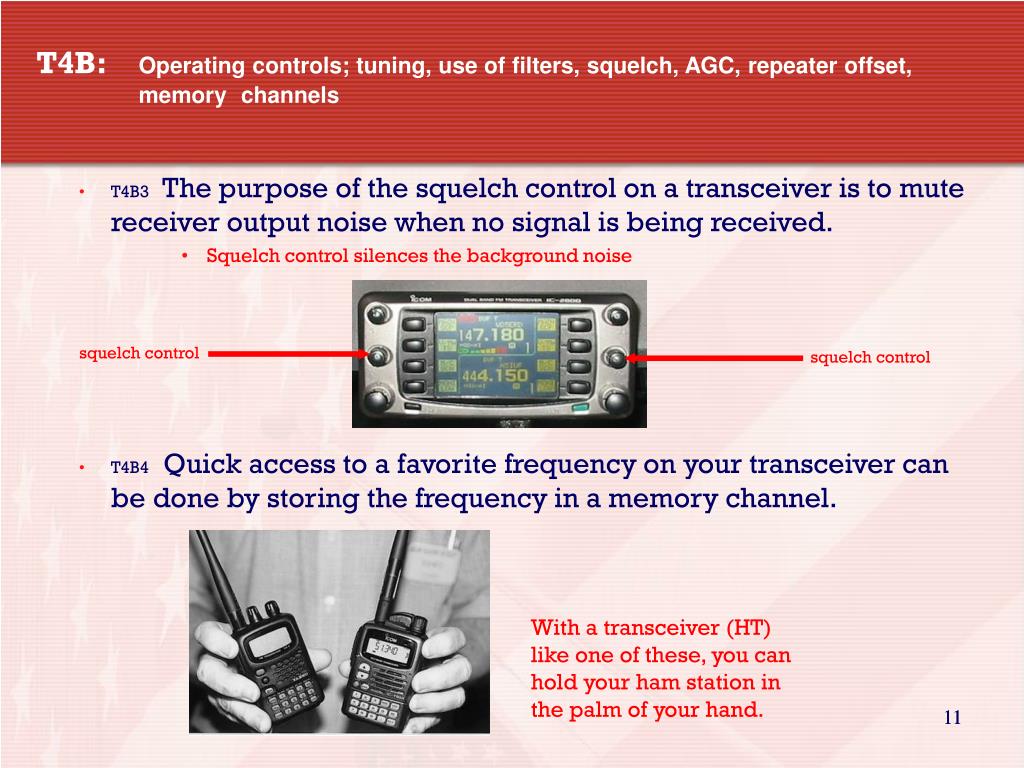 T4B: Operating controls; tuning, use of filters, squelch, AGC, repeater offset, memory channels

• T4B3 The purpose of the squelch control on a transceiver is to mute receiver output noise when no signal is being received.

• Squelch control silences the background noise

squelch control

ICOM DUAL BAND FM TRANSCEIVER IC-2800

147.180

444.150

squelch control

• T4B4 Quick access to a favorite frequency on your transceiver can be done by storing the frequency in a memory channel.

With a transceiver (HT) like one of these, you can hold your ham station in the palm of your hand.

11