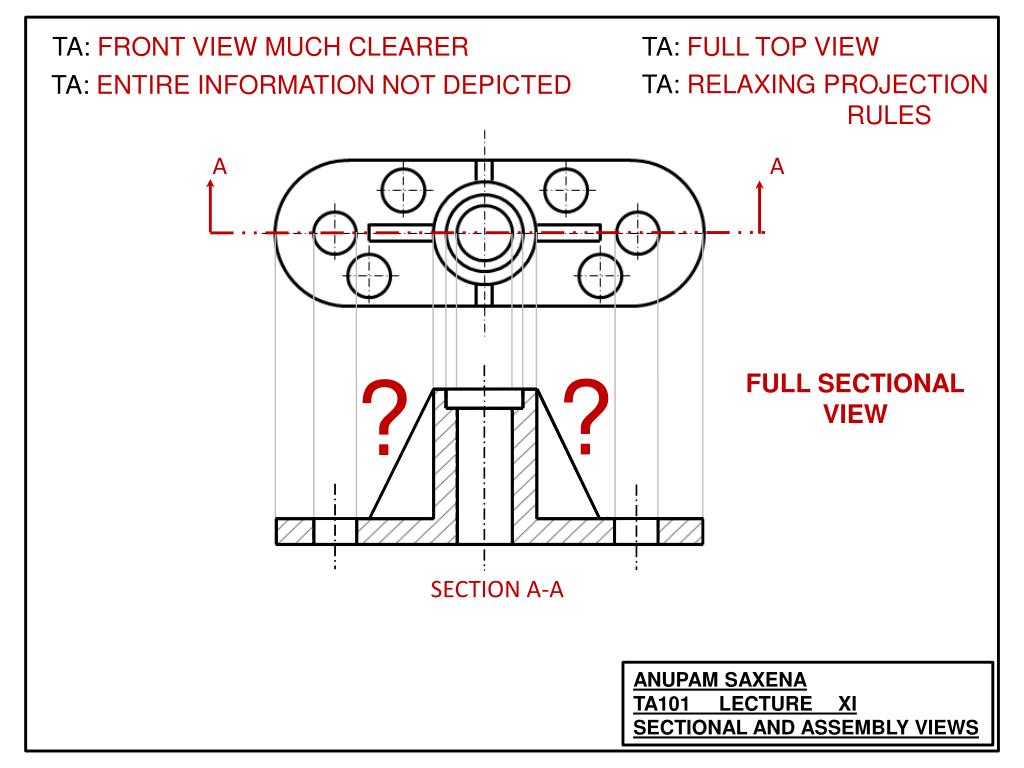 TA: FRONT VIEW MUCH CLEARER

TA: ENTIRE INFORMATION NOT DEPICTED

TA: FULL TOP VIEW

TA: RELAXING PROJECTION RULES

A

A

?

?

FULL SECTIONAL VIEW

SECTION A-A

ANUPAM SAXENA
TA101 LECTURE XI
SECTIONAL AND ASSEMBLY VIEWS