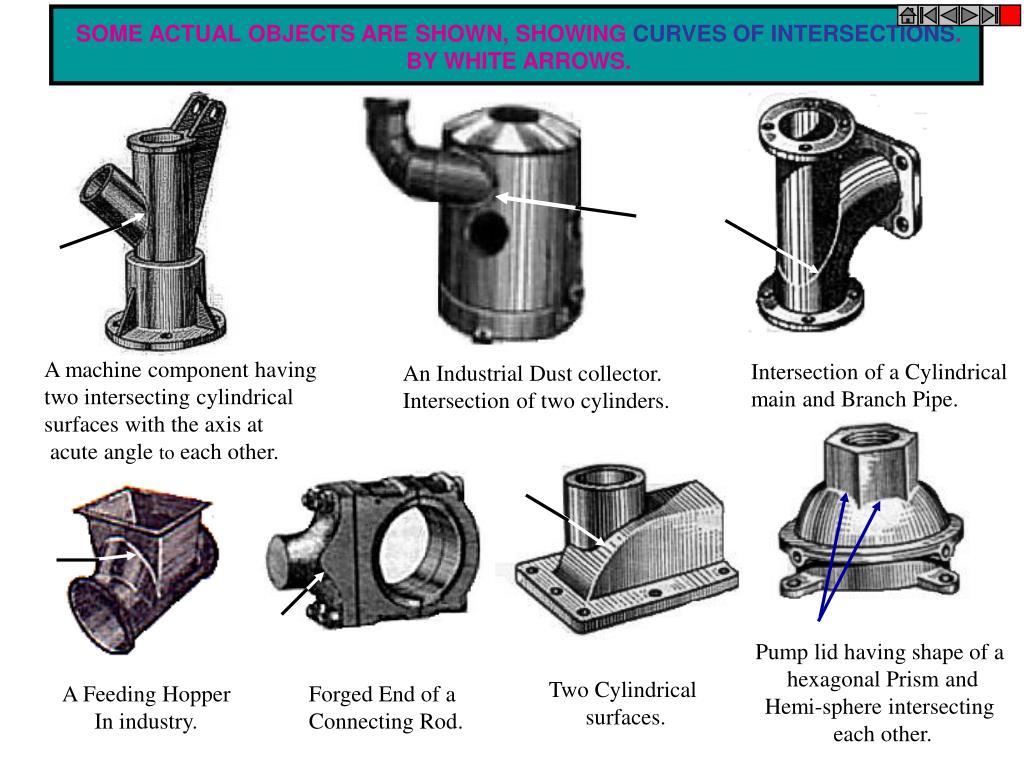 SOME ACTUAL OBJECTS ARE SHOWN, SHOWING CURVES OF INTERSECTIONS. BY WHITE ARROWS.

A machine component having two intersecting cylindrical surfaces with the axis at acute angle to each other.

An Industrial Dust collector. Intersection of two cylinders.

Intersection of a Cylindrical main and Branch Pipe.

A Feeding Hopper In industry.

Forged End of a Connecting Rod.

Two Cylindrical surfaces.

Pump lid having shape of a hexagonal Prism and Hemi-sphere intersecting each other.