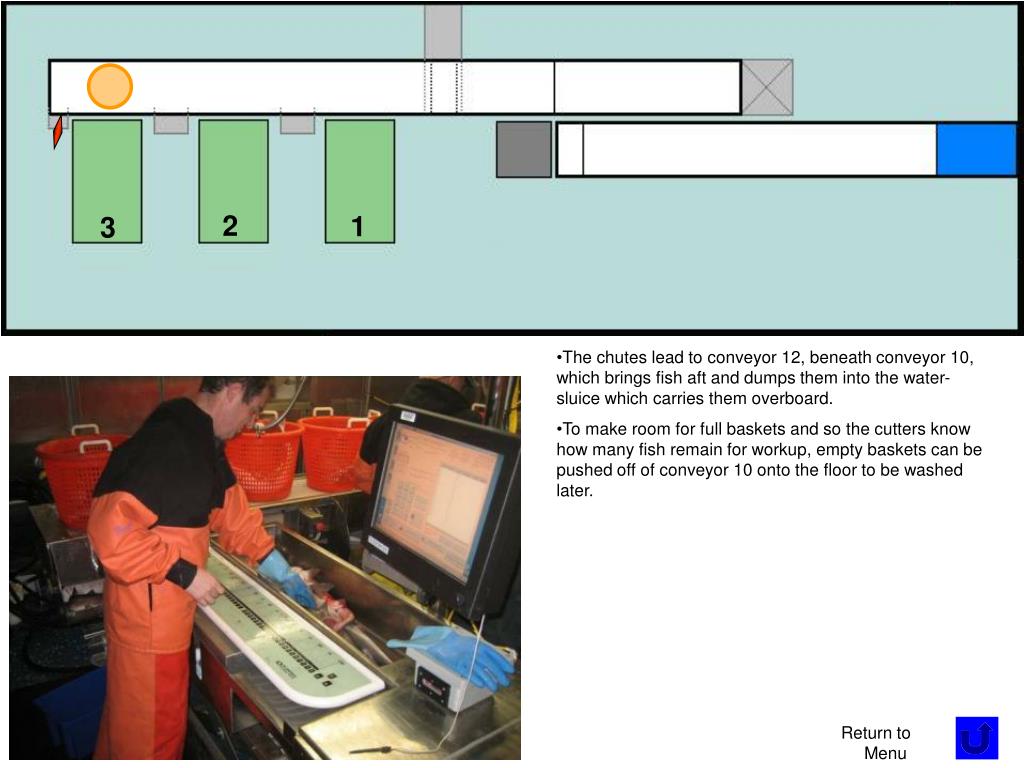 3
2
1

•The chutes lead to conveyor 12, beneath conveyor 10, which brings fish aft and dumps them into the water-sluice which carries them overboard.

•To make room for full baskets and so the cutters know how many fish remain for workup, empty baskets can be pushed off of conveyor 10 onto the floor to be washed later.

Return to Menu