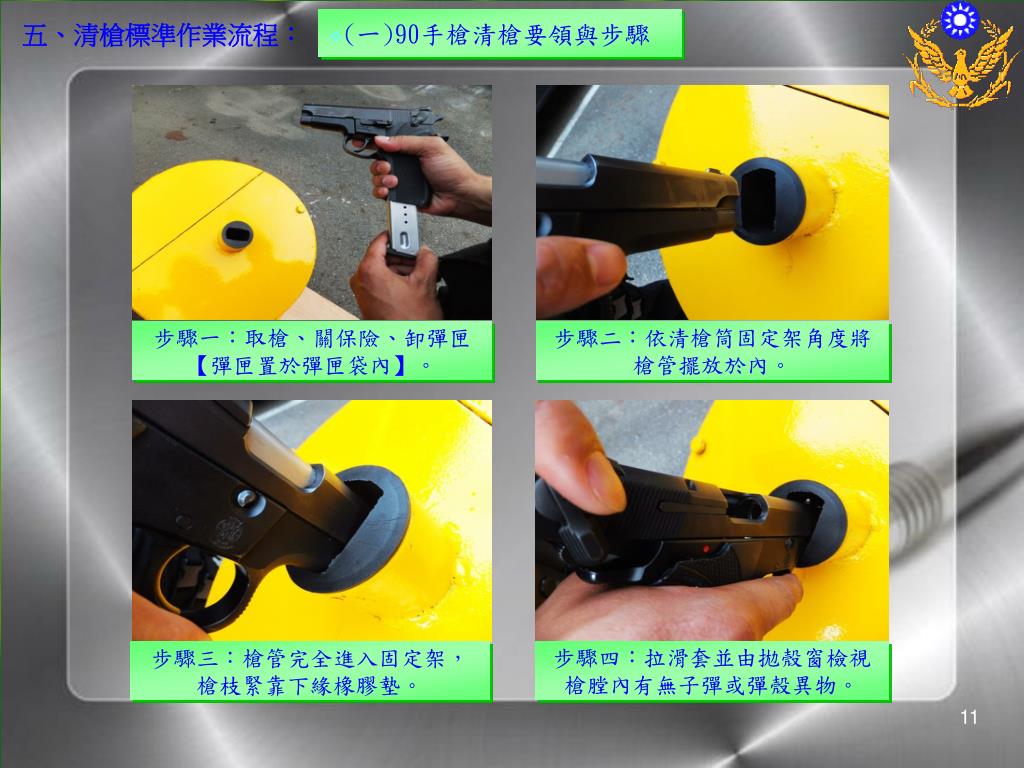 五、清槍標準作業流程：

(一)90手槍清槍要領與步驟

步驟一：取槍、關保險、卸彈匣【彈匣置於彈匣袋內】。

步驟二：依清槍筒固定架角度將槍管擺放於內。

步驟三：槍管完全進入固定架，槍枝緊靠下緣橡膠墊。

步驟四：拉滑套並由拋殼窗檢視槍膛內有無子彈或彈殼異物。

11