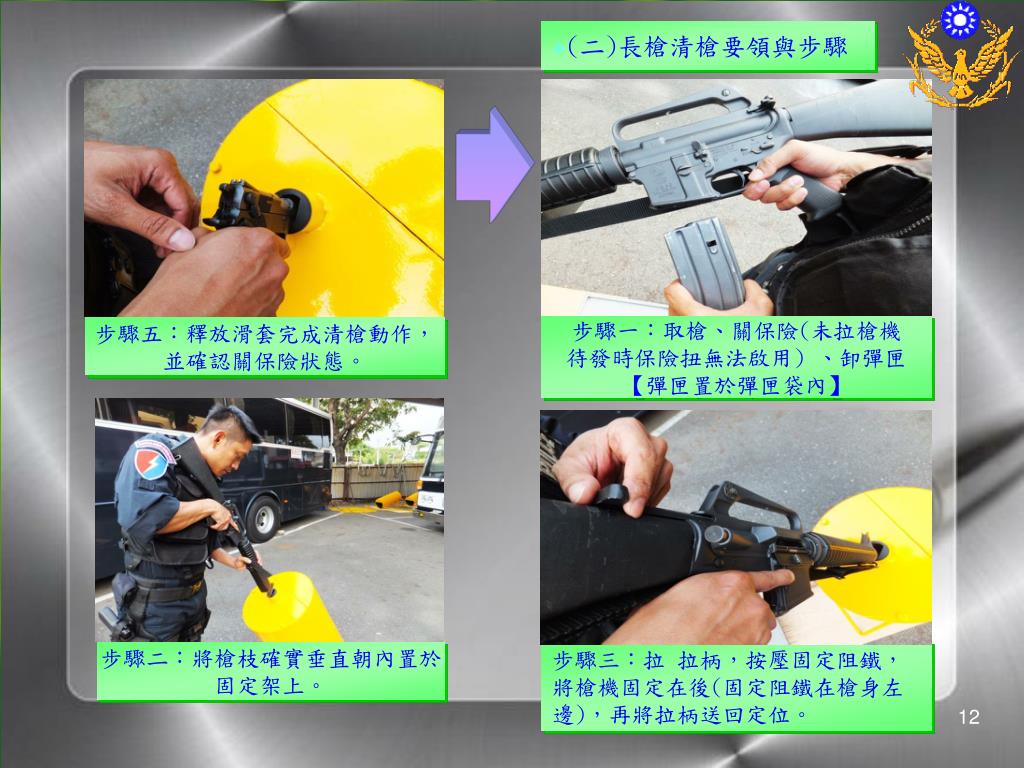 (二)長槍清槍要領與步驟

步驟五：釋放滑套完成清槍動作，並確認關保險狀態。

步驟一：取槍、關保險(未拉槍機待發時保險扭無法啟用）、卸彈匣【彈匣置於彈匣袋內】

步驟二：將槍枝確實垂直朝內置於固定架上。

步驟三：拉 拉柄，按壓固定阻鐵，將槍機固定在後(固定阻鐵在槍身左邊)，再將拉柄送回定位。

12