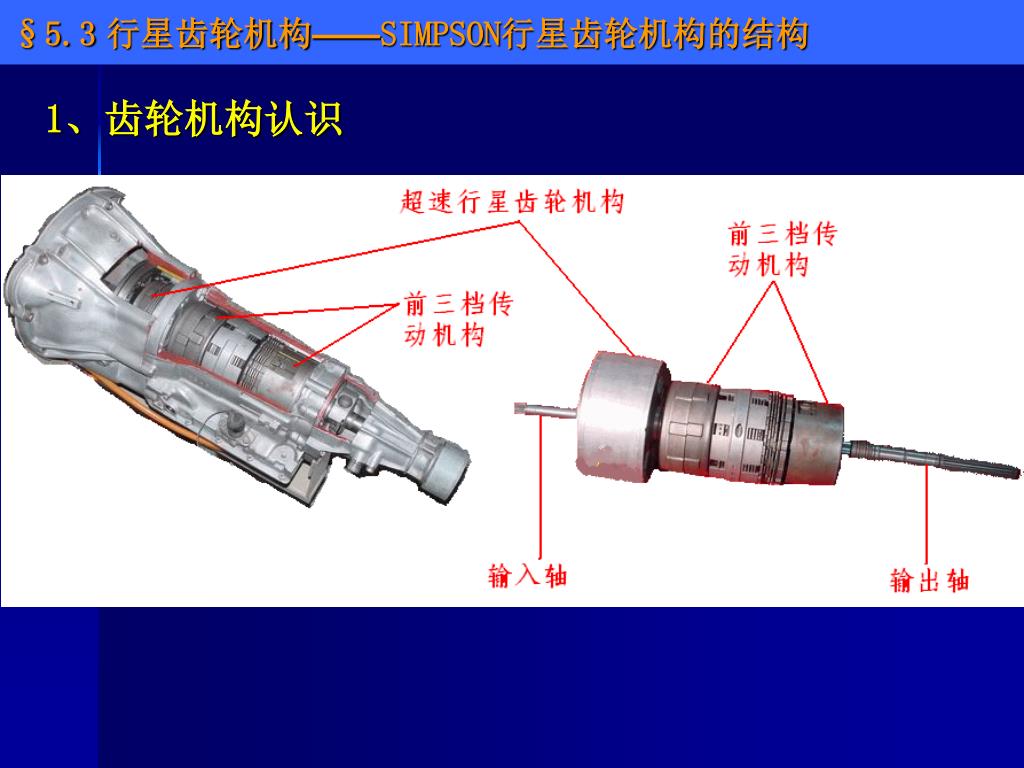 §5.3 行星齿轮机构——SIMPSON行星齿轮机构的结构

1、齿轮机构认识

超速行星齿轮机构

前三档传动机构

前三档传动机构

输入轴

输出轴