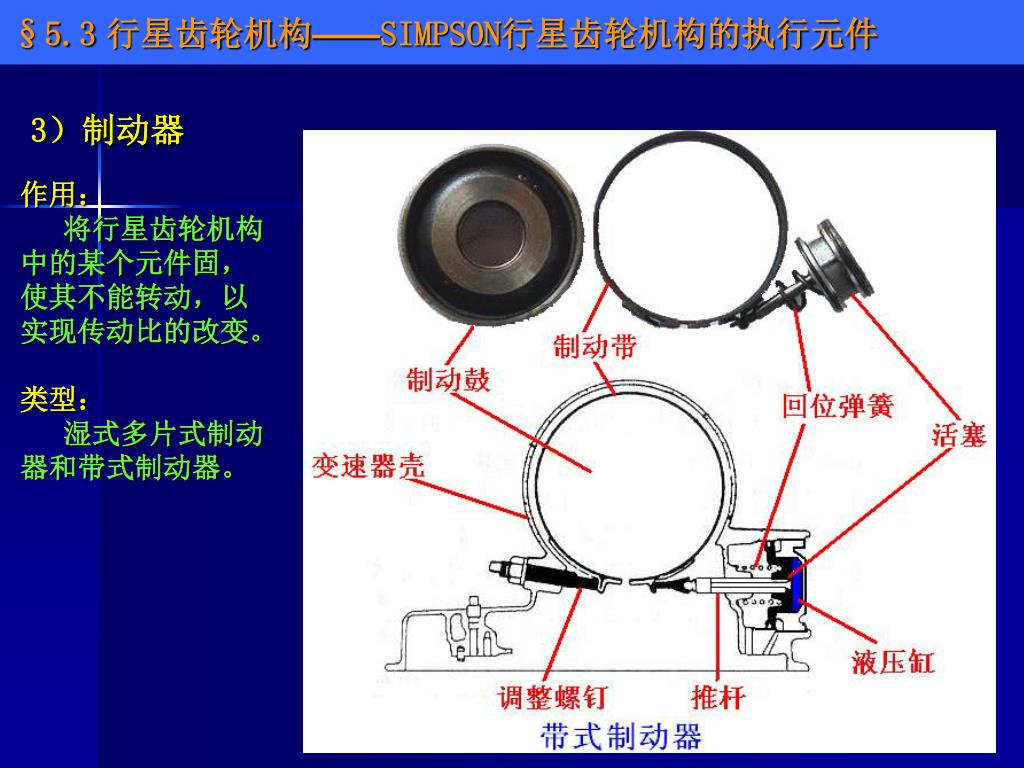 §5.3 行星齿轮机构——SIMPSON行星齿轮机构的执行元件

3）制动器

作用：
将行星齿轮机构中的某个元件固，使其不能转动，以实现传动比的改变。

类型：
湿式多片式制动器和带式制动器。

制动带
制动鼓
回位弹簧
活塞
变速器壳
液压缸
调整螺钉
推杆
带式制动器