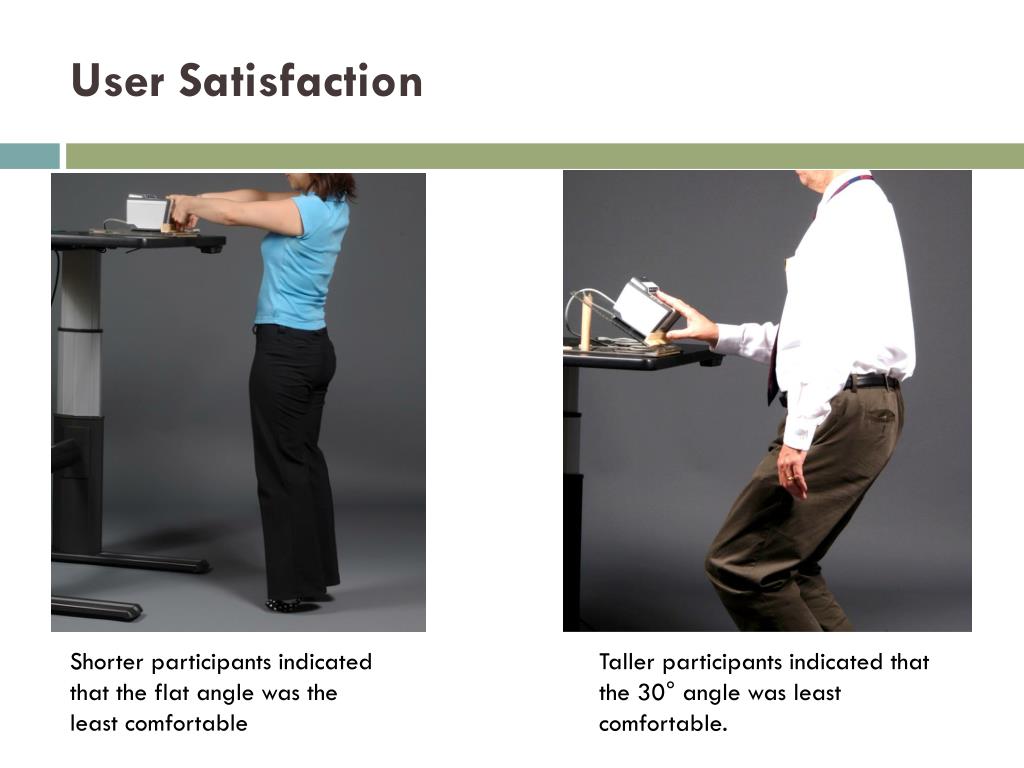 User Satisfaction

Shorter participants indicated that the flat angle was the least comfortable

Taller participants indicated that the 30° angle was least comfortable.