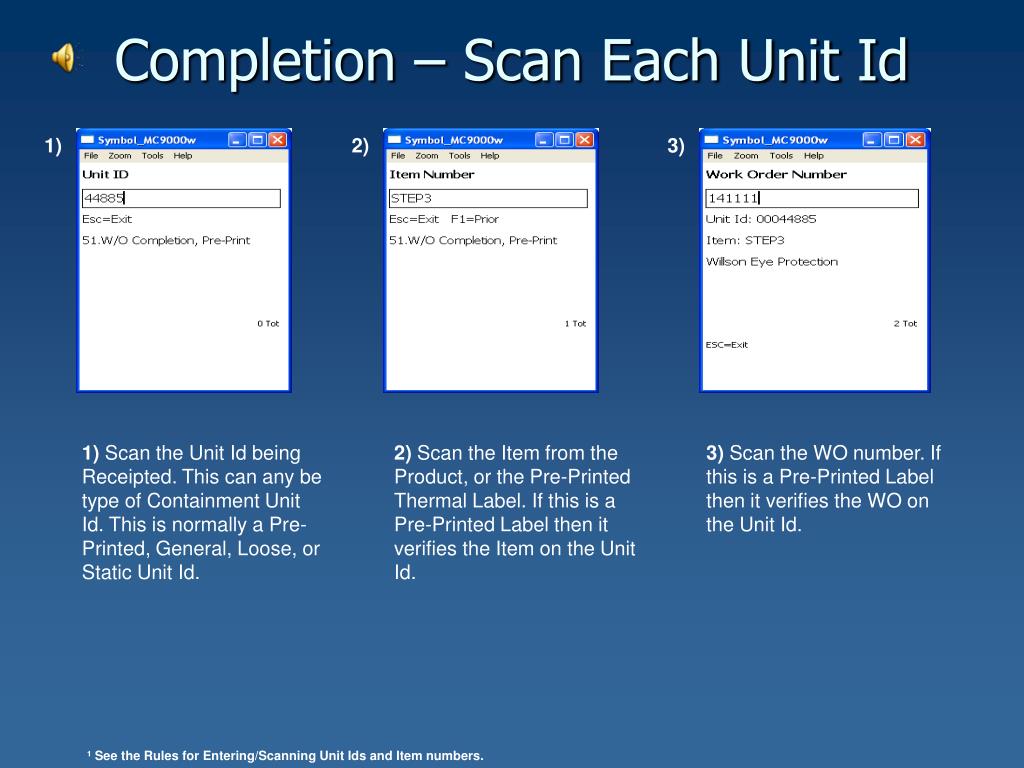 Completion – Scan Each Unit Id

1)

Symbol_MC9000w

File Zoom Tools Help

Unit ID

44885

Esc=Exit

51.W/O Completion, Pre-Print

0 Tot

2)

Symbol_MC9000w

File Zoom Tools Help

Item Number

STEP3

Esc=Exit F1=Prior

51.W/O Completion, Pre-Print

1 Tot

3)

Symbol_MC9000w

File Zoom Tools Help

Work Order Number

141111

Unit Id: 00044885

Item: STEP3

Willson Eye Protection

2 Tot

ESC=Exit

**1)** Scan the Unit Id being Receipted. This can any be type of Containment Unit Id. This is normally a Pre-Printed, General, Loose, or Static Unit Id.

**2)** Scan the Item from the Product, or the Pre-Printed Thermal Label. If this is a Pre-Printed Label then it verifies the Item on the Unit Id.

**3)** Scan the WO number. If this is a Pre-Printed Label then it verifies the WO on the Unit Id.

¹ See the Rules for Entering/Scanning Unit Ids and Item numbers.