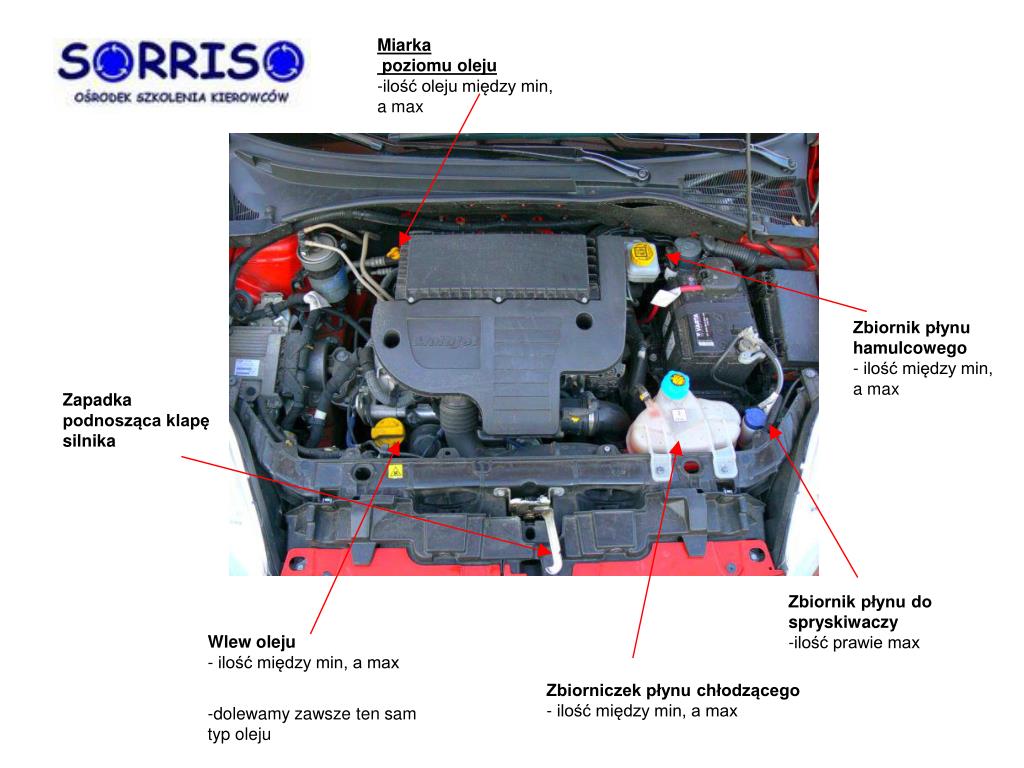 SORRISO
OŚRODEK SZKOLENIA KIEROWCÓW

Miarka
poziomu oleju
-ilość oleju między min, a max

Zbiornik płynu hamulcowego
- ilość między min, a max

Zapadka podnosząca klapę silnika

Zbiornik płynu do spryskiwaczy
-ilość prawie max

Wlew oleju
- ilość między min, a max

-dolewamy zawsze ten sam typ oleju

Zbiorniczek płynu chłodzącego
- ilość między min, a max