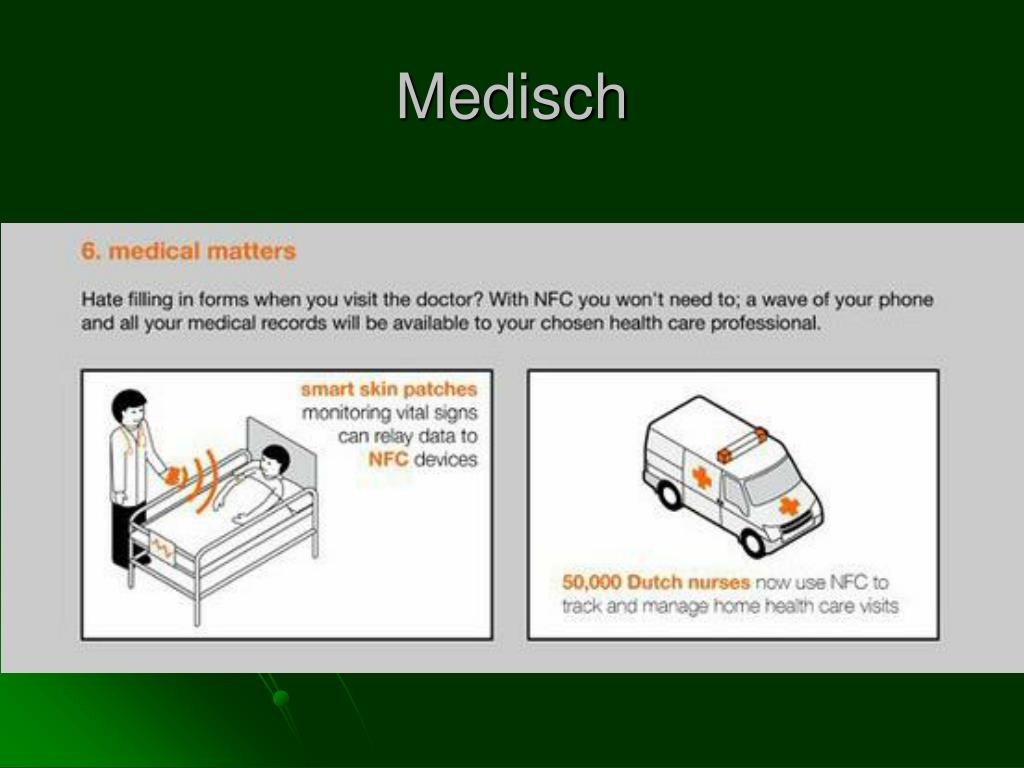 Medisch

6. medical matters

Hate filling in forms when you visit the doctor? With NFC you won't need to; a wave of your phone and all your medical records will be available to your chosen health care professional.

smart skin patches monitoring vital signs can relay data to NFC devices

50,000 Dutch nurses now use NFC to track and manage home health care visits