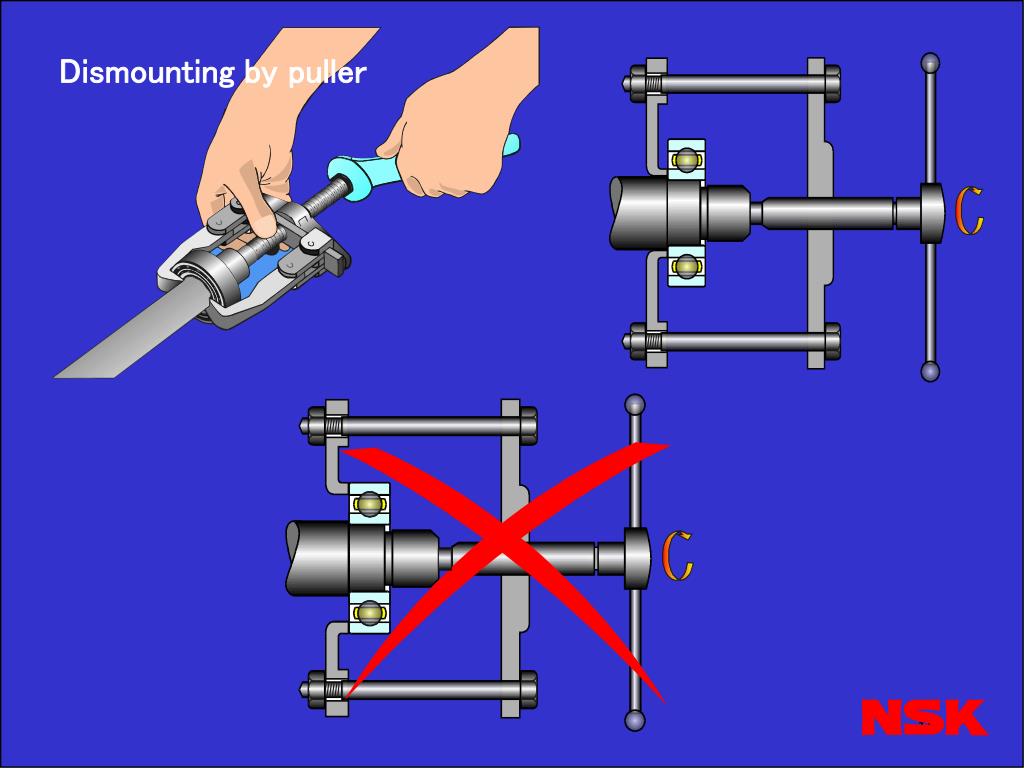 Dismounting by puller

NSK