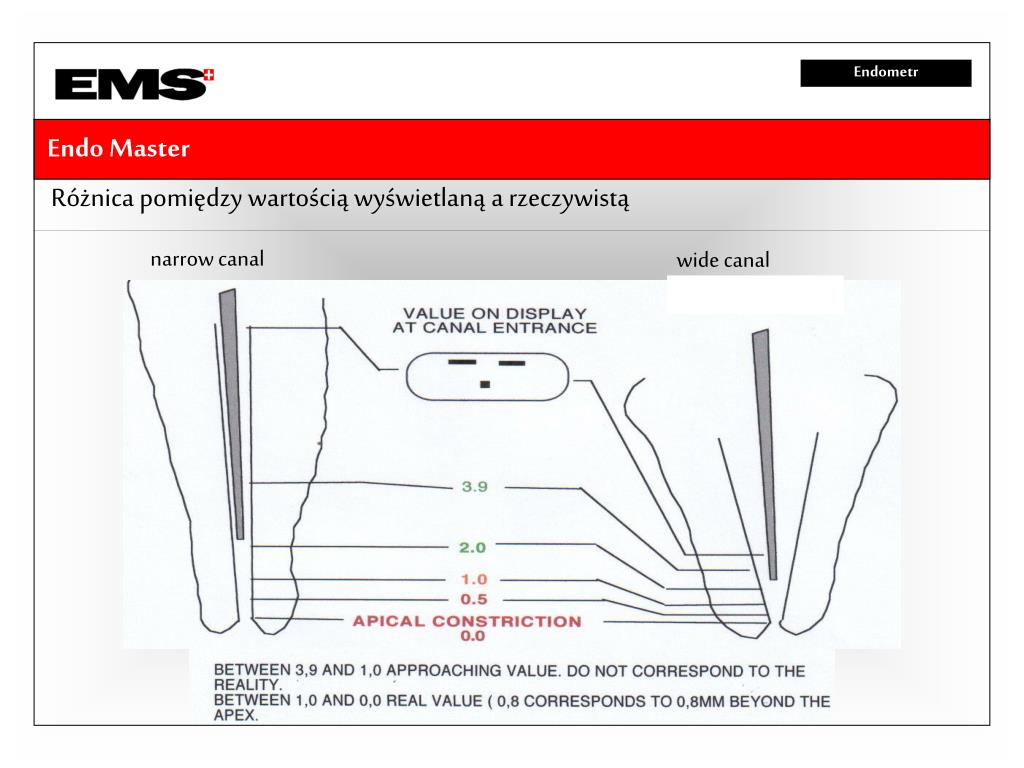 EMS

Endometr

Endo Master

Różnica pomiędzy wartością wyświetlaną a rzeczywistą

narrow canal

wide canal

VALUE ON DISPLAY AT CANAL ENTRANCE

3.9

2.0

1.0

0.5

APICAL CONSTRICTION

0.0

BETWEEN 3,9 AND 1,0 APPROACHING VALUE. DO NOT CORRESPOND TO THE REALITY.
BETWEEN 1,0 AND 0,0 REAL VALUE ( 0,8 CORRESPONDS TO 0,8MM BEYOND THE APEX.