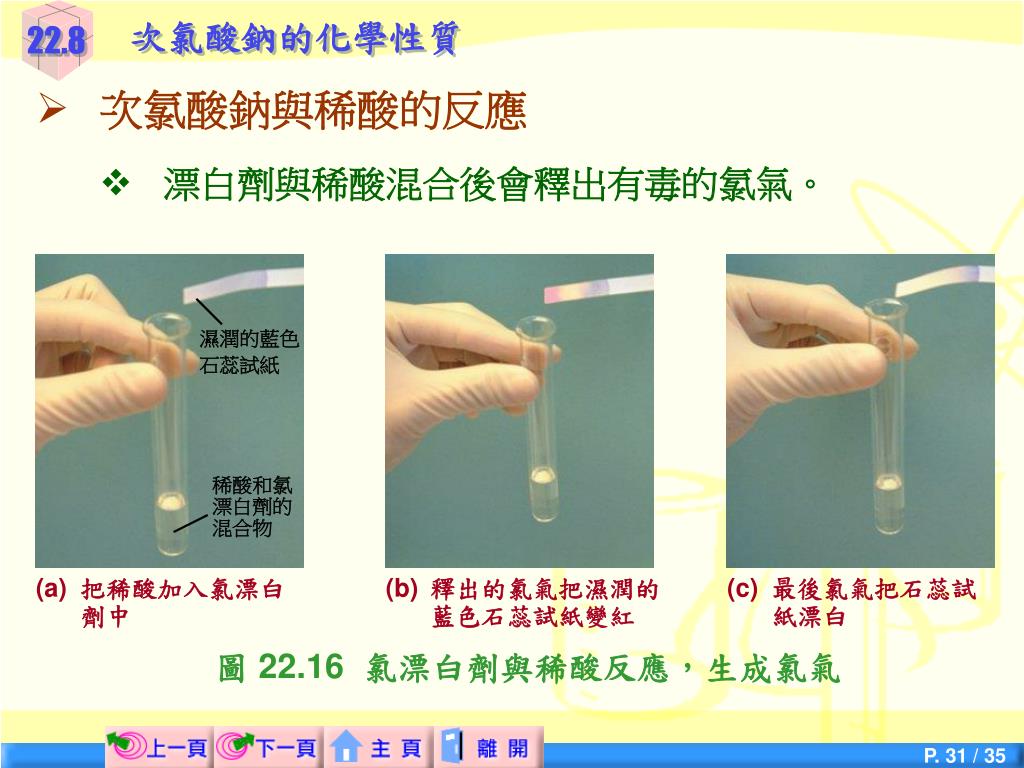 22.8 次氯酸鈉的化學性質

➢ 次氯酸鈉與稀酸的反應

❖ 漂白劑與稀酸混合後會釋出有毒的氯氣。

濕潤的藍色石蕊試紙

稀酸和氯漂白劑的混合物

(a) 把稀酸加入氯漂白劑中

(b) 釋出的氯氣把濕潤的藍色石蕊試紙變紅

(c) 最後氯氣把石蕊試紙漂白

圖 22.16 氯漂白劑與稀酸反應，生成氯氣

上一頁 下一頁 主 頁 離 開

P. 31 / 35