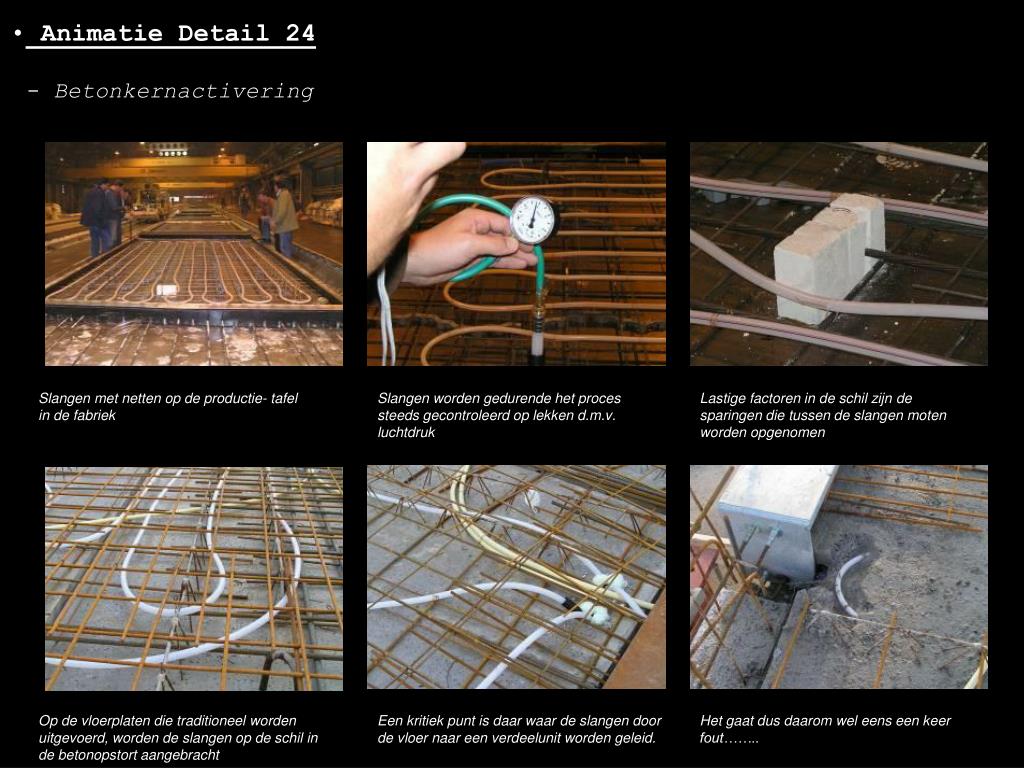 • Animatie Detail 24

- Betonkernactivering

Slangen met netten op de productie- tafel in de fabriek

Slangen worden gedurende het proces steeds gecontroleerd op lekken d.m.v. luchtdruk

Lastige factoren in de schil zijn de sparingen die tussen de slangen moten worden opgenomen

Op de vloerplaten die traditioneel worden uitgevoerd, worden de slangen op de schil in de betonopstort aangebracht

Een kritiek punt is daar waar de slangen door de vloer naar een verdeelunit worden geleid.

Het gaat dus daarom wel eens een keer fout……..