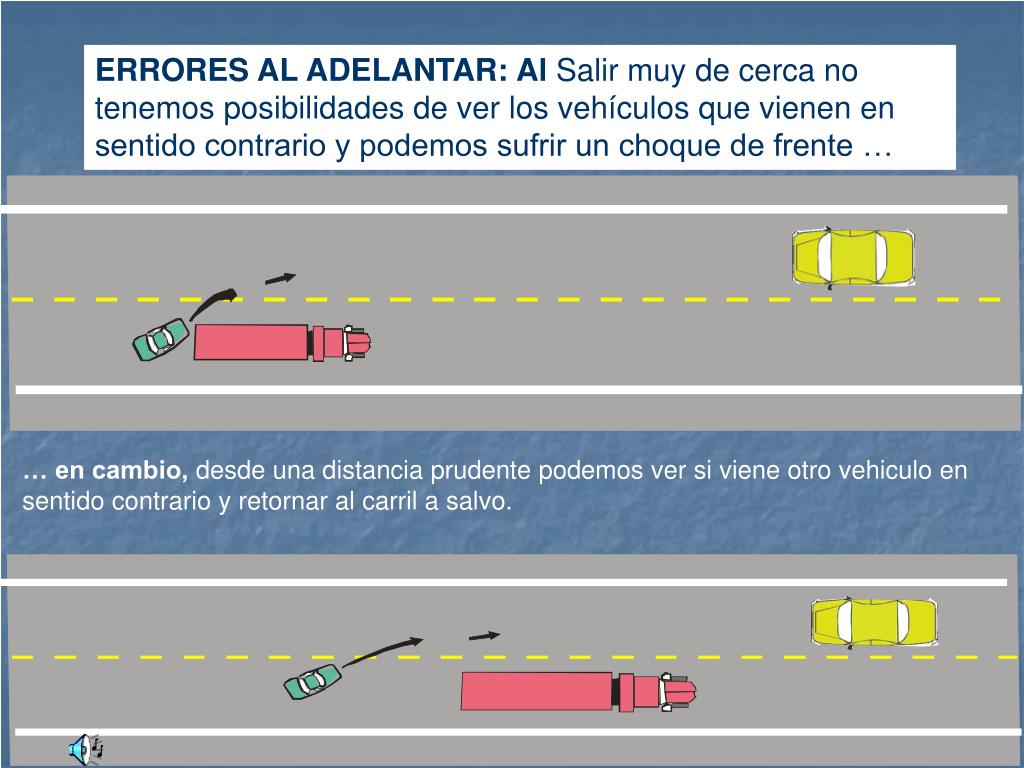 ERRORES AL ADELANTAR: Al Salir muy de cerca no tenemos posibilidades de ver los vehículos que vienen en sentido contrario y podemos sufrir un choque de frente …

… en cambio, desde una distancia prudente podemos ver si viene otro vehiculo en sentido contrario y retornar al carril a salvo.